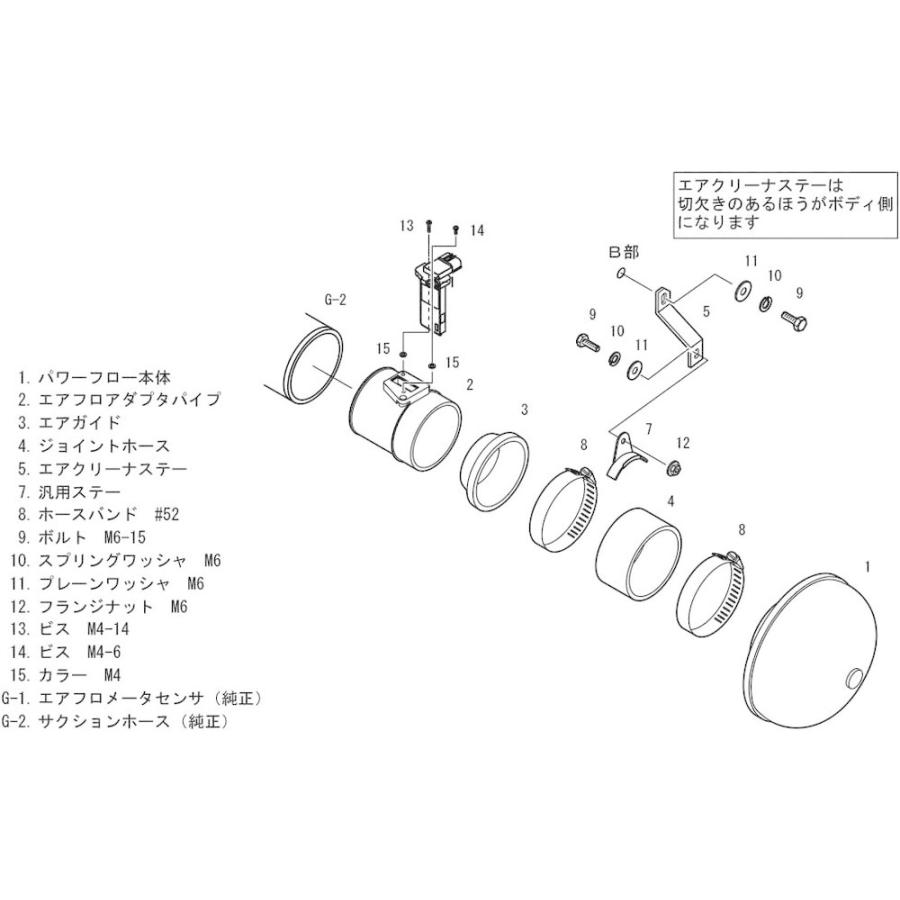 エアクリーナステーは
切欠きのあるほうがボディ側
になります

13
14
B部
11
10
9
G-2
5
9
10
11
15
15
2
3
7
12
8
4
8
1

1. パワーフロー本体
2. エアフロアダプタパイプ
3. エアガイド
4. ジョイントホース
5. エアクリーナステー
7. 汎用ステー
8. ホースバンド #52
9. ボルト M6-15
10. スプリングワッシャ M6
11. プレーンワッシャ M6
12. フランジナット M6
13. ビス M4-14
14. ビス M4-6
15. カラー M4
G-1. エアフロメータセンサ（純正）
G-2. サクションホース（純正）