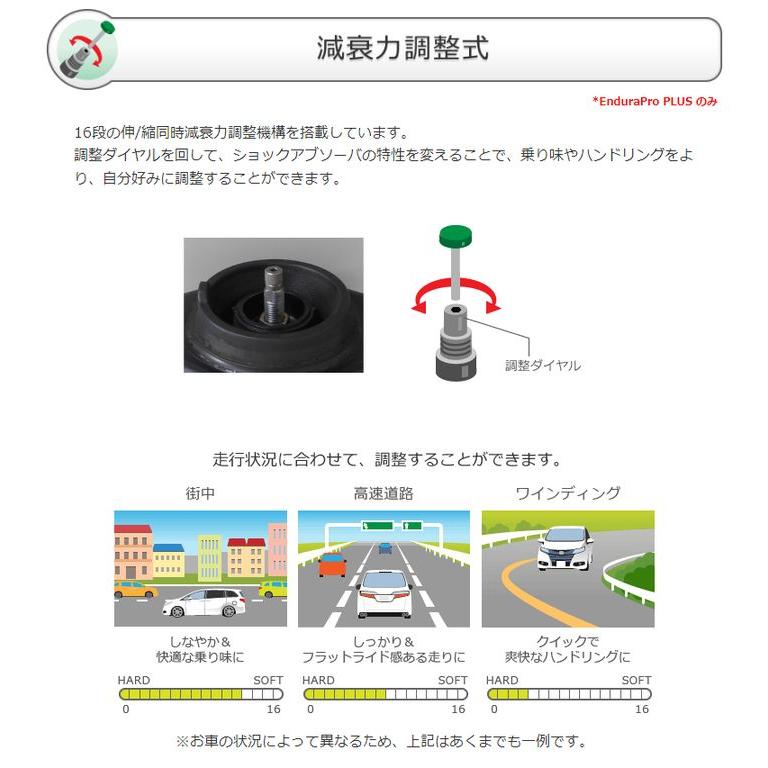 減衰力調整式

*EnduraPro PLUS のみ

16段の伸/縮同時減衰力調整機構を搭載しています。
調整ダイヤルを回して、ショックアブソーバの特性を変えることで、乗り味やハンドリングをより、自分好みに調整することができます。

調整ダイヤル

走行状況に合わせて、調整することができます。

街中

しなやか＆
快適な乗り味に

HARD SOFT
0 16

高速道路

しっかり＆
フラットライド感ある走りに

HARD SOFT
0 16

ワインディング

クイックで
爽快なハンドリングに

HARD SOFT
0 16

※お車の状況によって異なるため、上記はあくまでも一例です。