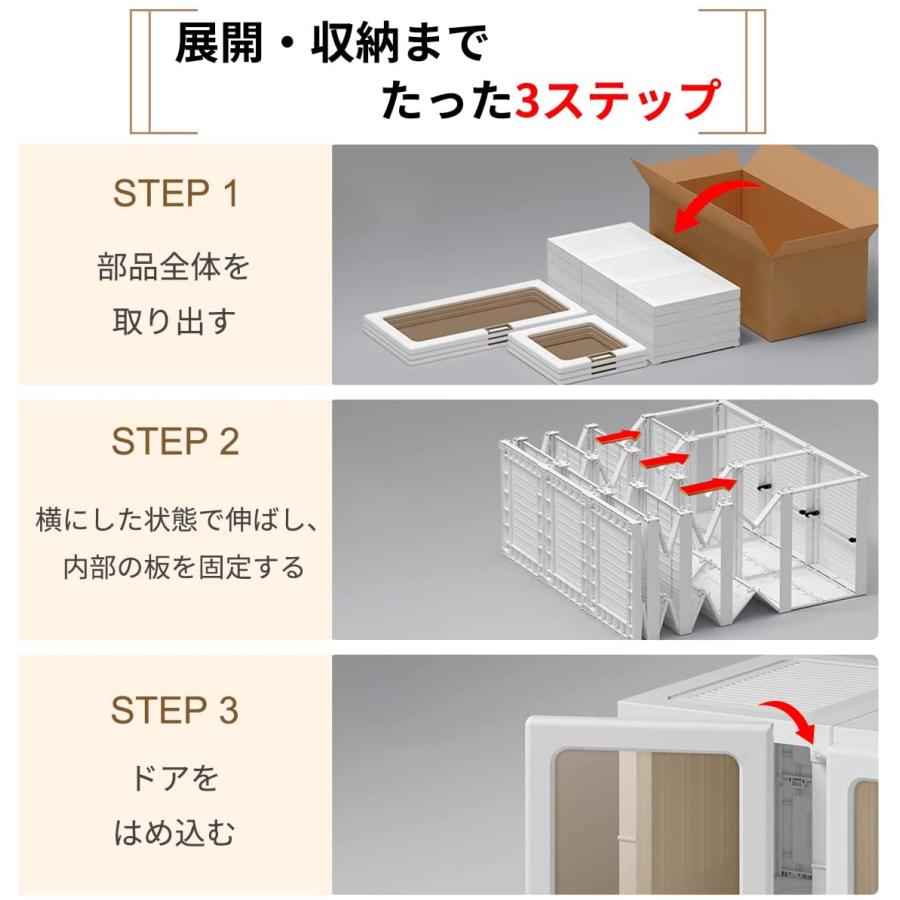 展開・収納まで
たった3ステップ

STEP 1
部品全体を
取り出す

STEP 2
横にした状態で伸ばし、
内部の板を固定する

STEP 3
ドアを
はめ込む