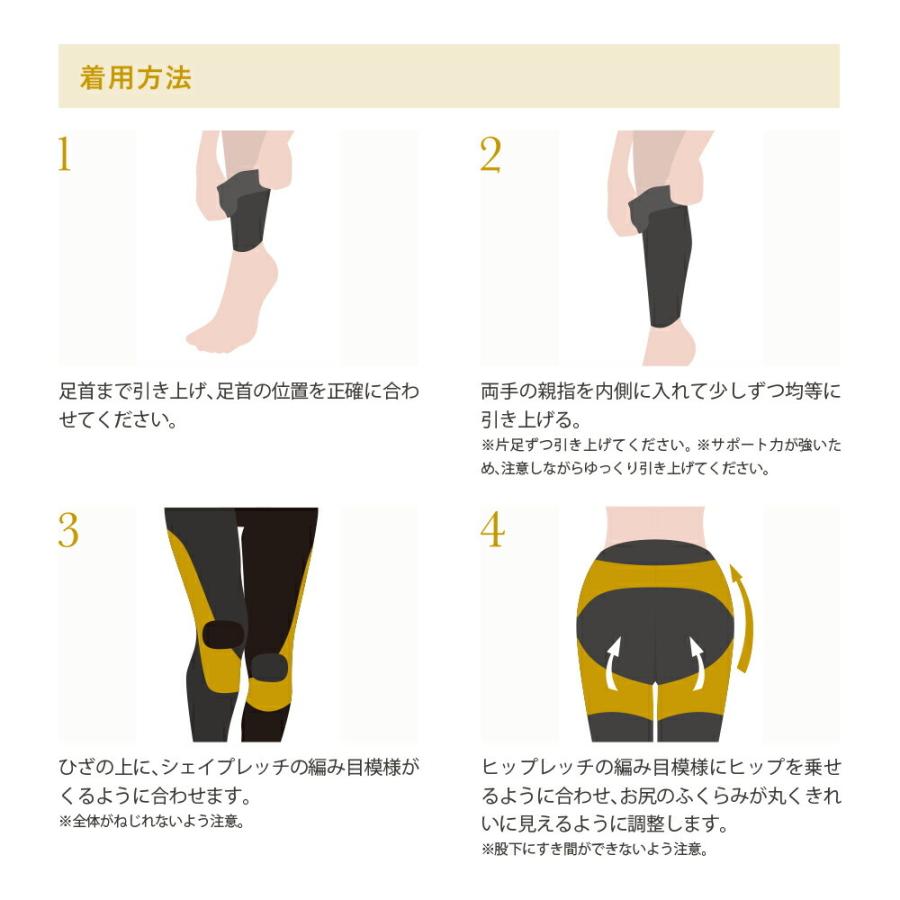 着用方法

1

足首まで引き上げ、足首の位置を正確に合わせてください。

2

両手の親指を内側に入れて少しずつ均等に引き上げる。
※片足ずつ引き上げてください。※サポート力が強いため、注意しながらゆっくり引き上げてください。

3

ひざの上に、シェイプレッチの編み目模様がくるように合わせます。
※全体がねじれないよう注意。

4

ヒップレッチの編み目模様にヒップを乗せるように合わせ、お尻のふくらみが丸くきれいに見えるように調整します。
※股下にすき間ができないよう注意。