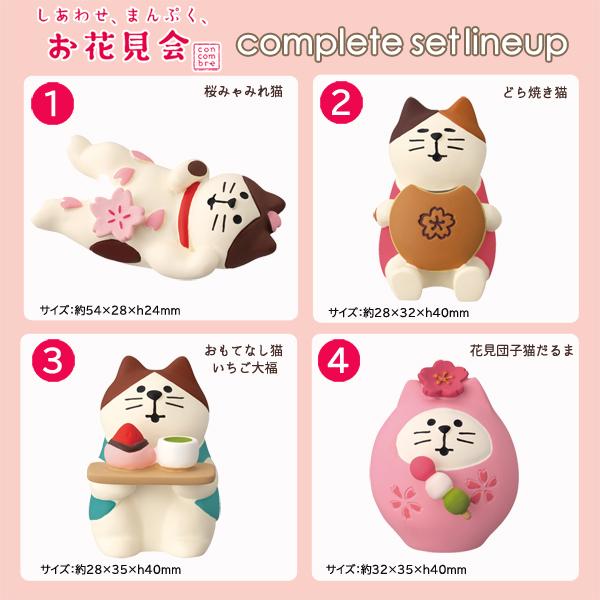 しあわせ、まんぷく、
お花見会
con com bre

complete set lineup

1
桜みゃみれ猫
サイズ:約54×28×h24mm

2
どら焼き猫
サイズ:約28×32×h40mm

3
おもてなし猫
いちご大福
サイズ:約28×35×h40mm

4
花見団子猫だるま
サイズ:約32×35×h40mm