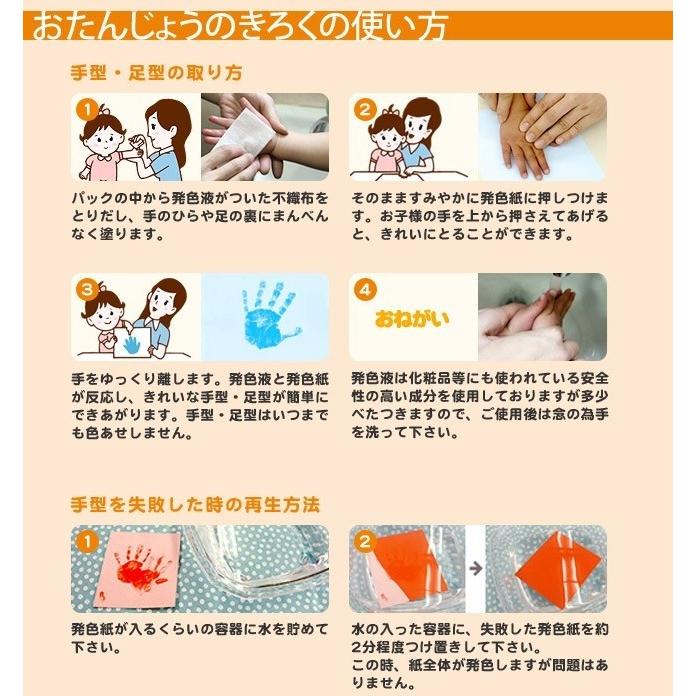 おたんじょうのきろくの使い方

手型・足型の取り方

1

パックの中から発色液がついた不織布をとりだし、手のひらや足の裏にまんべんなく塗ります。

2

そのまますみやかに発色紙に押しつけます。お子様の手を上から押さえてあげると、きれいにとることができます。

3

手をゆっくり離します。発色液と発色紙が反応し、きれいな手型・足型が簡単にできあがります。手型・足型はいつまでも色あせしません。

4

おねがい

発色液は化粧品等にも使われている安全性の高い成分を使用しておりますが多少べたつきますので、ご使用後は念の為手を洗って下さい。

手型を失敗した時の再生方法

1

発色紙が入るくらいの容器に水を貯めて下さい。

2

水の入った容器に、失敗した発色紙を約2分程度つけ置きして下さい。
この時、紙全体が発色しますが問題はありません。