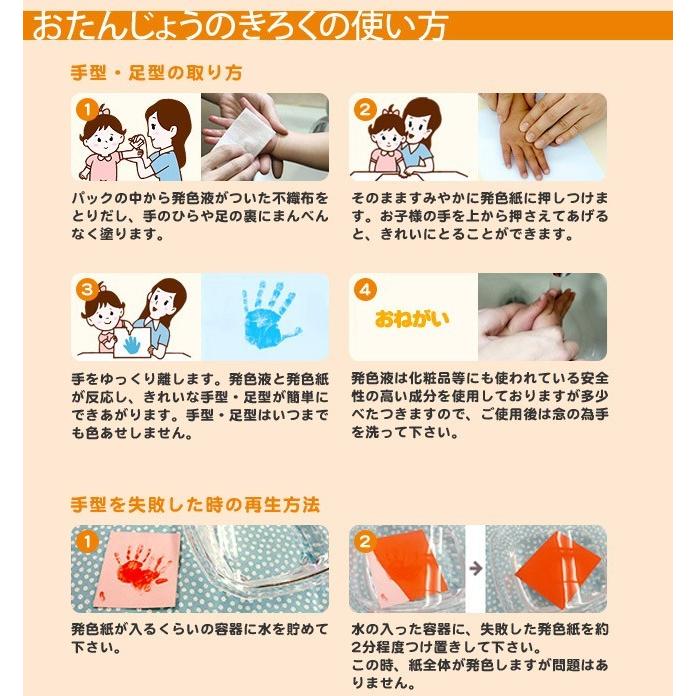 おたんじょうのきろくの使い方

手型・足型の取り方

1

パックの中から発色液がついた不織布をとりだし、手のひらや足の裏にまんべんなく塗ります。

2

そのまますみやかに発色紙に押しつけます。お子様の手を上から押さえてあげると、きれいにとることができます。

3

手をゆっくり離します。発色液と発色紙が反応し、きれいな手型・足型が簡単にできあがります。手型・足型はいつまでも色あせしません。

4

おねがい

発色液は化粧品等にも使われている安全性の高い成分を使用しておりますが多少べたつきますので、ご使用後は念の為手を洗って下さい。

手型を失敗した時の再生方法

1

発色紙が入るくらいの容器に水を貯めて下さい。

2

水の入った容器に、失敗した発色紙を約2分程度つけ置きして下さい。
この時、紙全体が発色しますが問題はありません。