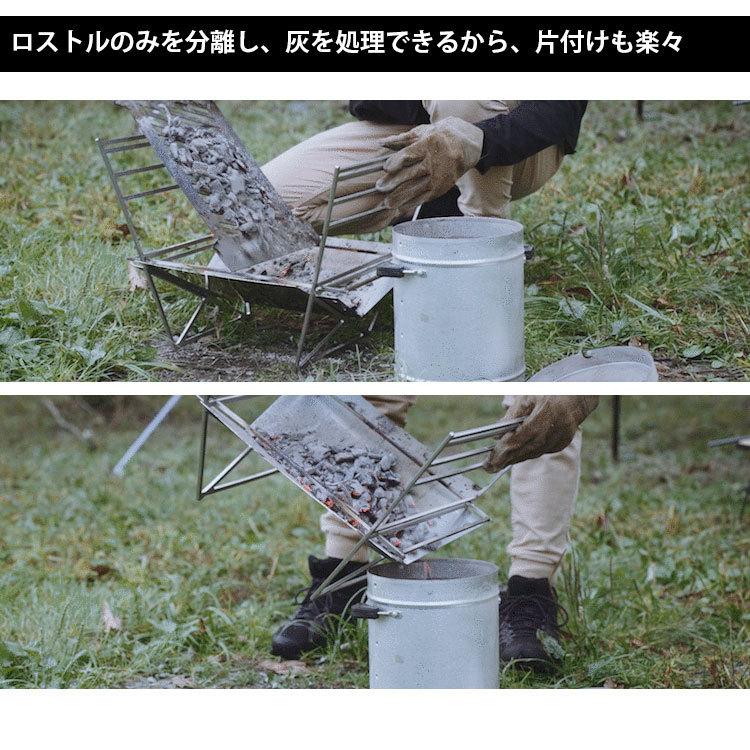 ロストルのみを分離し、灰を処理できるから、片付けも楽々