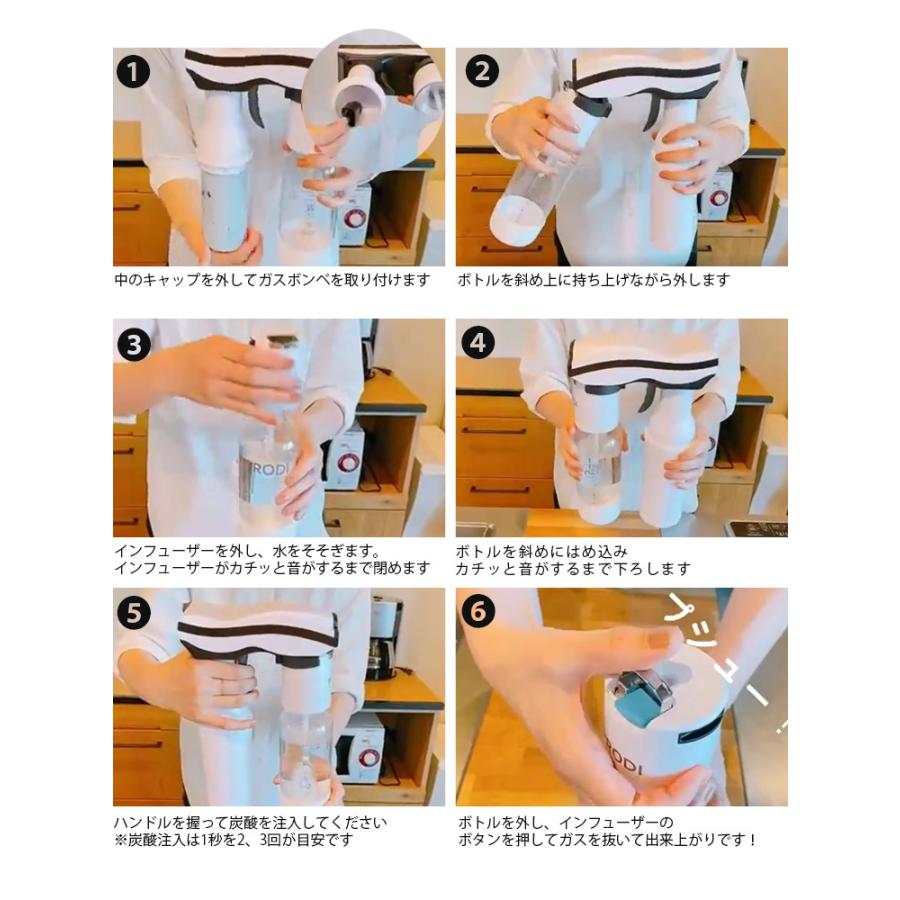 1
中のキャップを外してガスボンベを取り付けます

2
ボトルを斜め上に持ち上げながら外します

3
RODI
インフューザーを外し、水をそそぎます。
インフューザーがカチッと音がするまで閉めます

4
ボトルを斜めにはめ込み
カチッと音がするまで下ろします

5
ハンドルを握って炭酸を注入してください
※炭酸注入は1秒を2、3回が目安です

6
プシュー！
RODI
ボトルを外し、インフューザーの
ボタンを押してガスを抜いて出来上がりです！