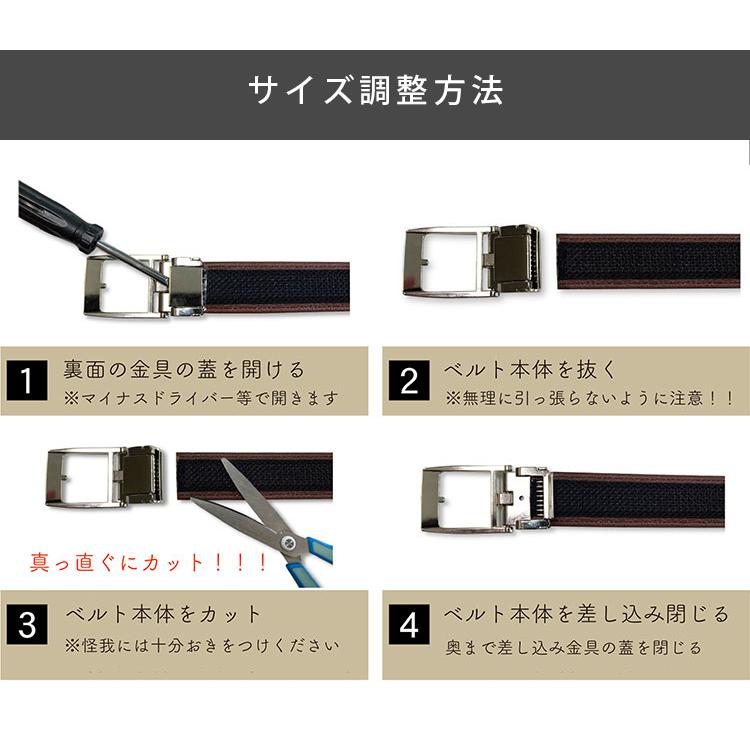 サイズ調整方法

1 裏面の金具の蓋を開ける
※マイナスドライバー等で開きます

2 ベルト本体を抜く
※無理に引っ張らないように注意！！

真っ直ぐにカット！！！

3 ベルト本体をカット
※怪我には十分おきをつけください

4 ベルト本体を差し込み閉じる
奥まで差し込み金具の蓋を閉じる