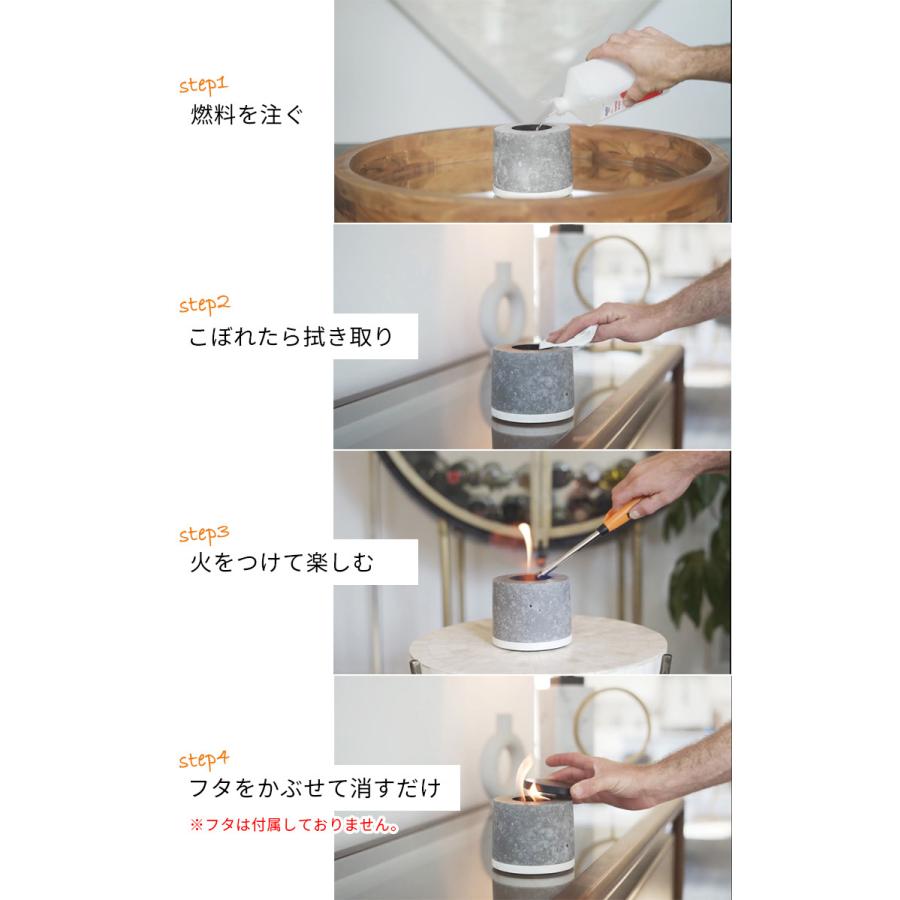 step1
燃料を注ぐ

step2
こぼれたら拭き取り

step3
火をつけて楽しむ

step4
フタをかぶせて消すだけ
※フタは付属しておりません。