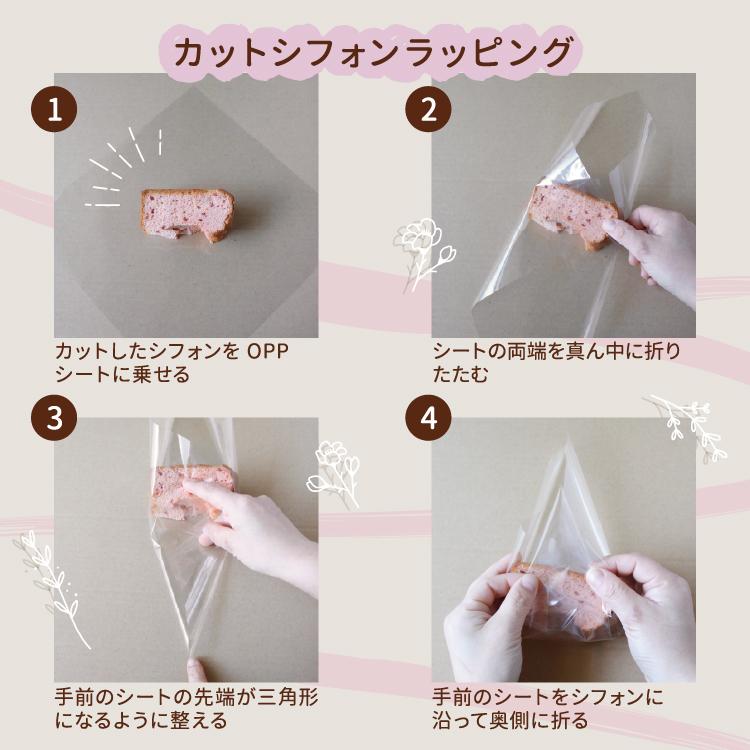 カットシフォンラッピング

1

カットしたシフォンを OPP シートに乗せる

2

シートの両端を真ん中に折りたたむ

3

手前のシートの先端が三角形になるように整える

4

手前のシートをシフォンに沿って奥側に折る