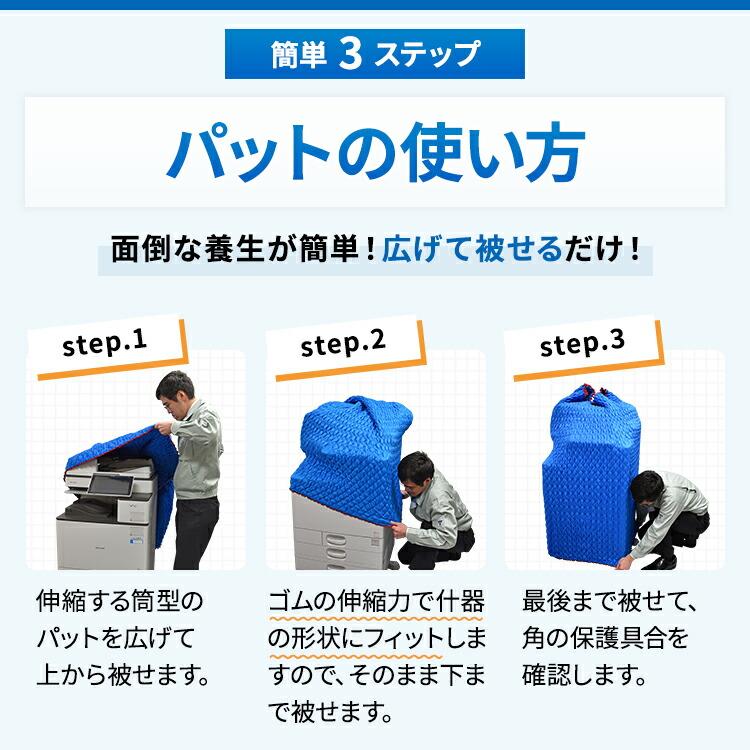 簡単 3 ステップ

パットの使い方

面倒な養生が簡単！広げて被せるだけ！

step.1

伸縮する筒型のパットを広げて上から被せます。

step.2

ゴムの伸縮力で什器の形状にフィットしますので、そのまま下まで被せます。

step.3

最後まで被せて、角の保護具合を確認します。