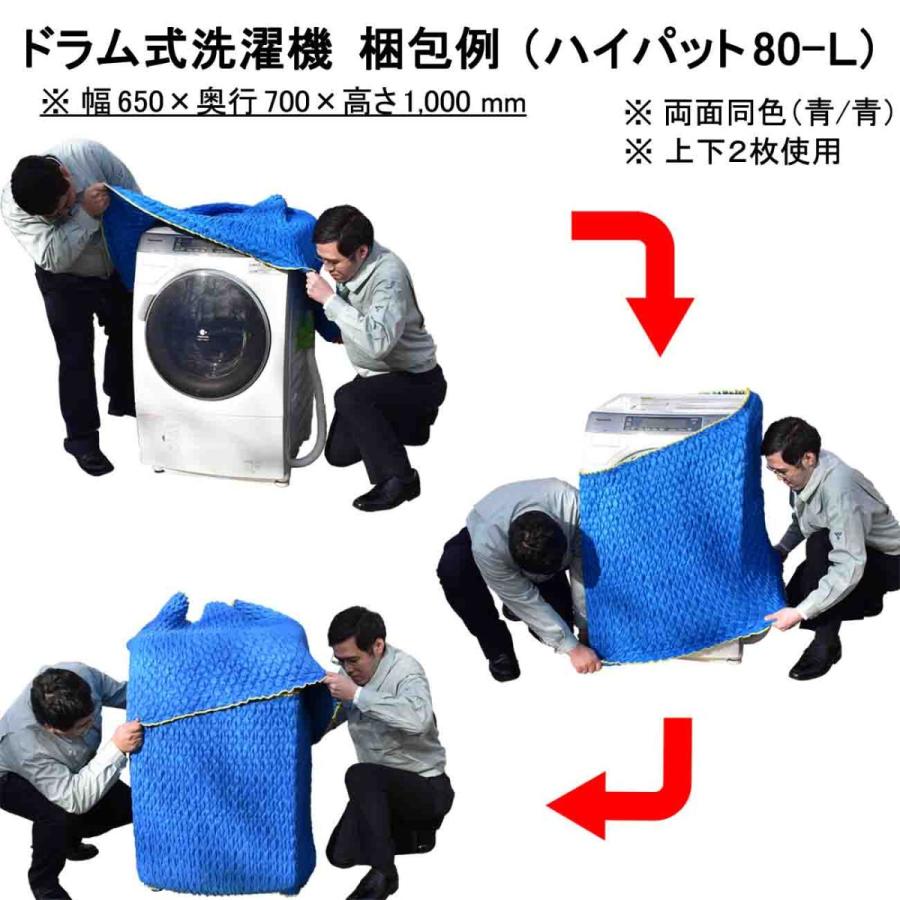 ドラム式洗濯機　梱包例（ハイパット80−L）

※ 幅 650 × 奥行 700 × 高さ 1,000 mm

※ 両面同色（青/青）
※ 上下２枚使用