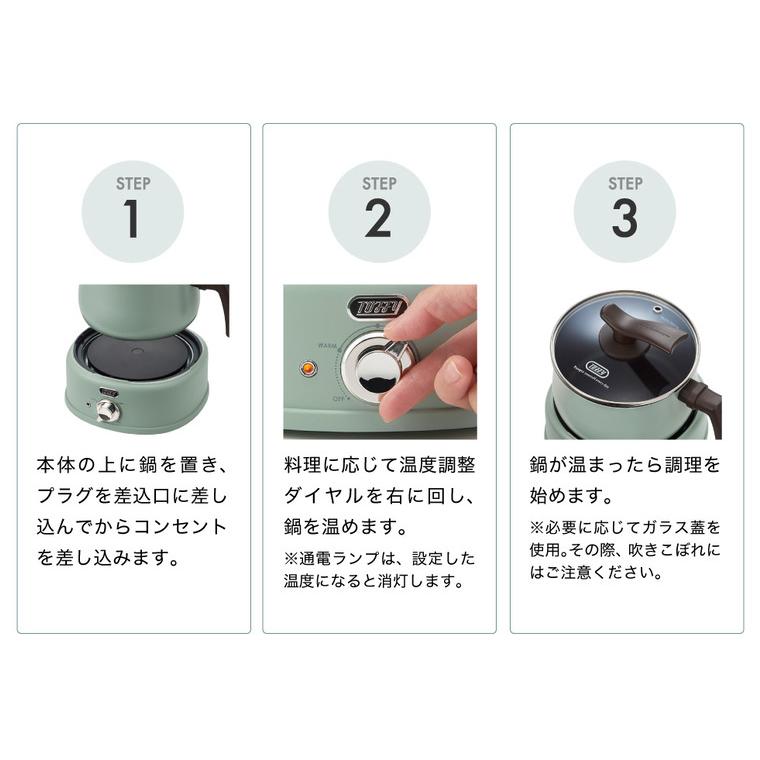 STEP
1

本体の上に鍋を置き、プラグを差込口に差し込んでからコンセントを差し込みます。

STEP
2

Toffy

WARM

OFF

料理に応じて温度調整ダイヤルを右に回し、鍋を温めます。

※通電ランプは、設定した温度になると消灯します。

STEP
3

Toffy

鍋が温まったら調理を始めます。

※必要に応じてガラス蓋を使用。その際、吹きこぼれにはご注意ください。