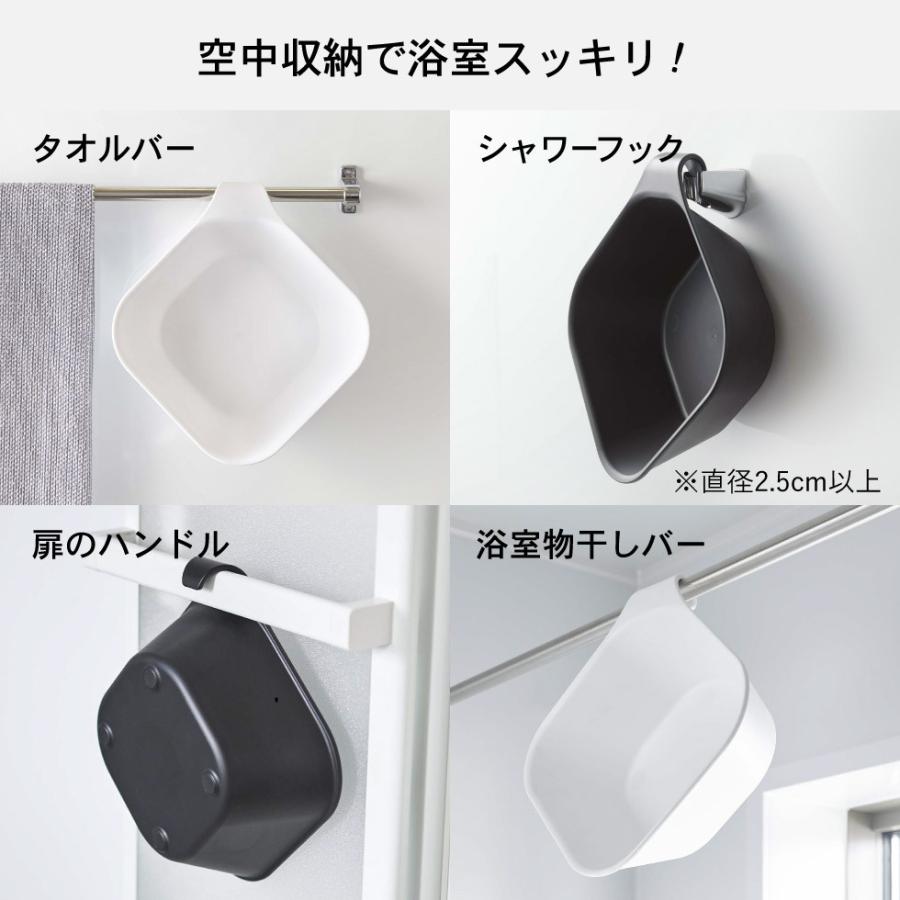 空中収納で浴室スッキリ！

タオルバー

シャワーフック

※直径2.5cm以上

扉のハンドル

浴室物干しバー