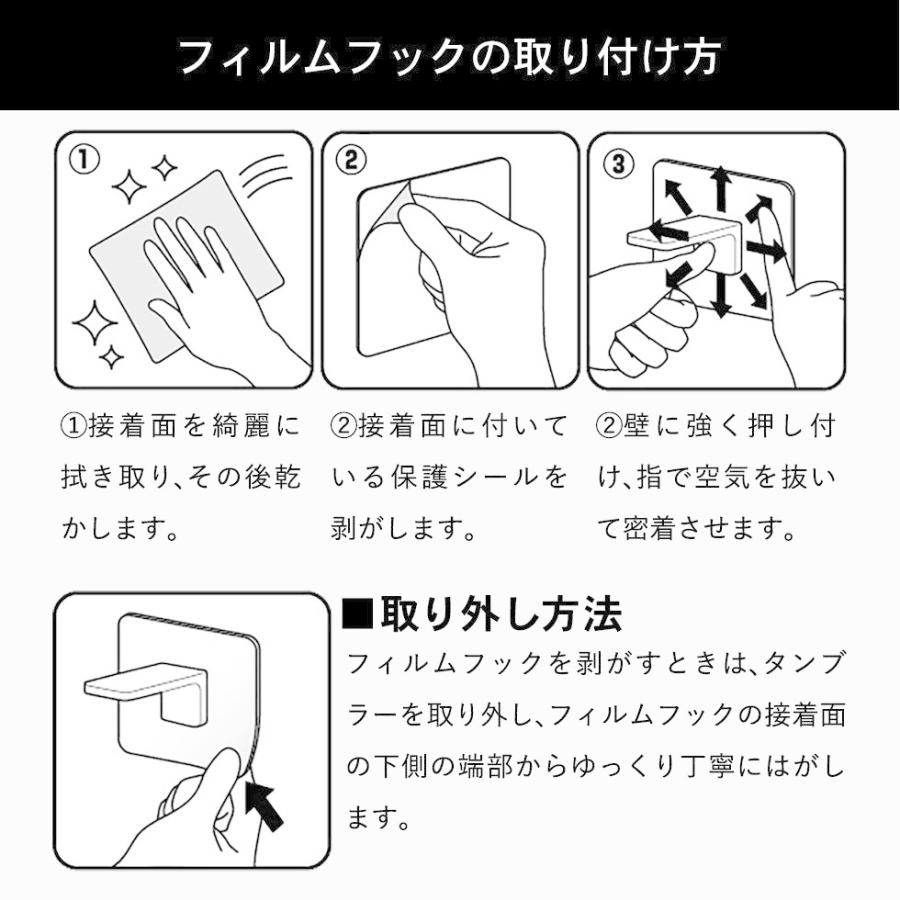 フィルムフックの取り付け方

①

②

③

①接着面を綺麗に拭き取り、その後乾かします。

②接着面に付いている保護シールを剥がします。

②壁に強く押し付け、指で空気を抜いて密着させます。

■取り外し方法
フィルムフックを剥がすときは、タンブラーを取り外し、フィルムフックの接着面の下側の端部からゆっくり丁寧にはがします。