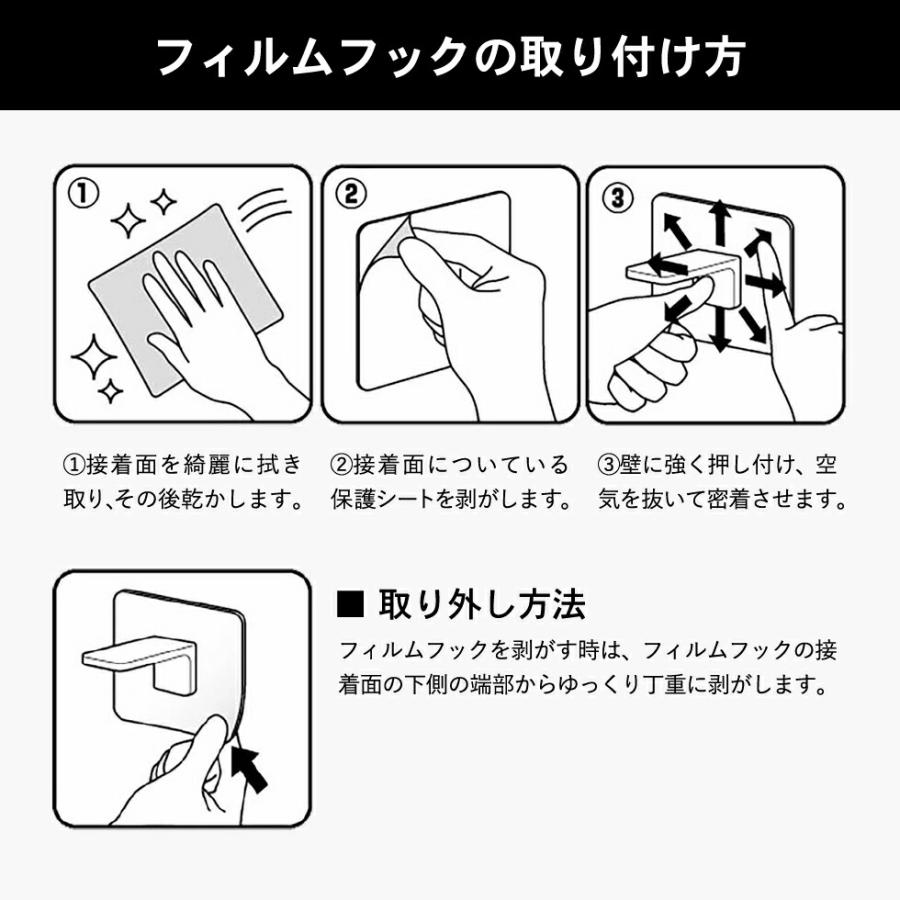 フィルムフックの取り付け方

①

②

③

①接着面を綺麗に拭き取り、その後乾かします。

②接着面についている保護シートを剥がします。

③壁に強く押し付け、空気を抜いて密着させます。

■ 取り外し方法

フィルムフックを剥がす時は、フィルムフックの接着面の下側の端部からゆっくり丁重に剥がします。