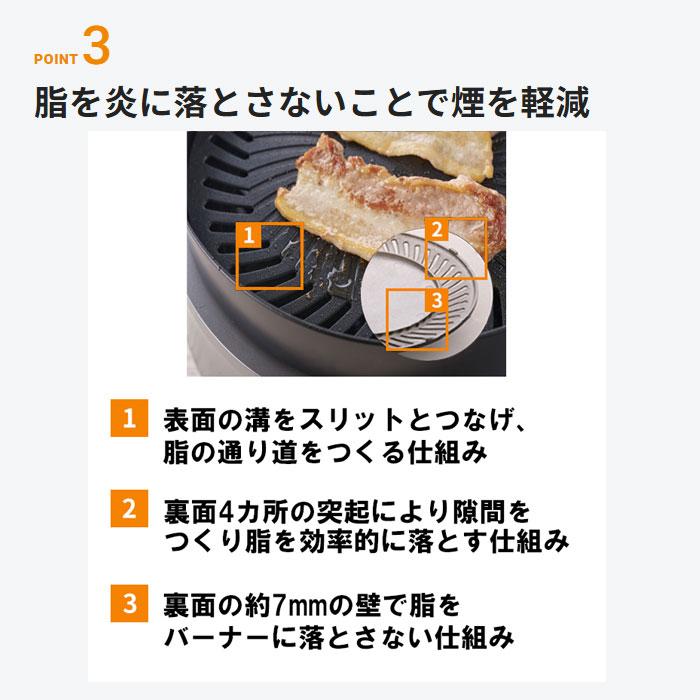 POINT 3

脂を炎に落とさないことで煙を軽減

1
2
3

1 表面の溝をスリットとつなげ、脂の通り道をつくる仕組み

2 裏面4カ所の突起により隙間をつくり脂を効率的に落とす仕組み

3 裏面の約7mmの壁で脂をバーナーに落とさない仕組み