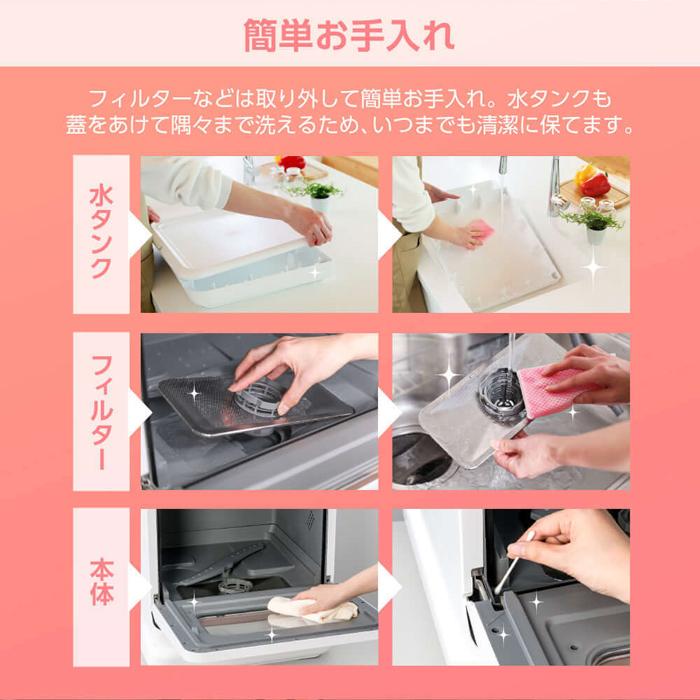 簡単お手入れ

フィルターなどは取り外して簡単お手入れ。水タンクも蓋をあけて隅々まで洗えるため、いつまでも清潔に保てます。

水タンク

フィルター

本体