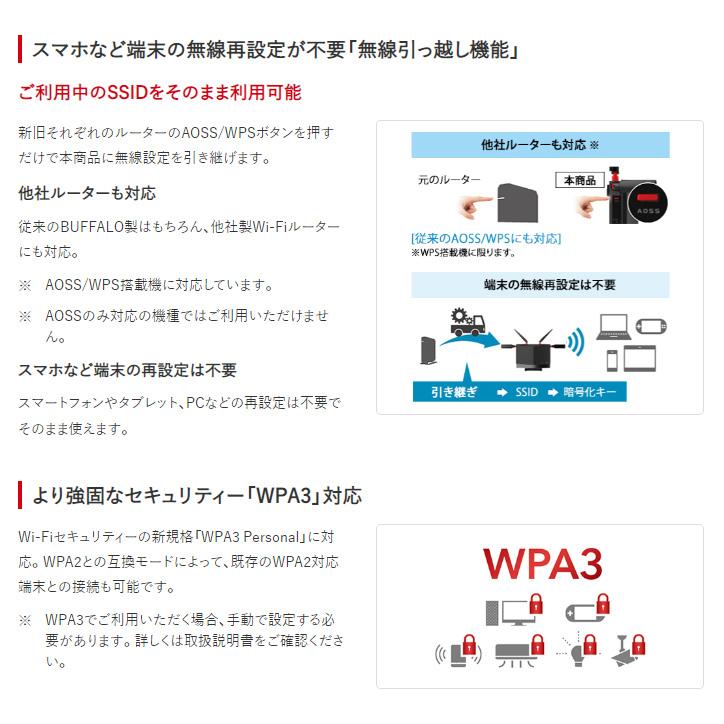 スマホなど端末の無線再設定が不要「無線引っ越し機能」

ご利用中のSSIDをそのまま利用可能

新旧それぞれのルーターのAOSS/WPSボタンを押すだけで本商品に無線設定を引き継げます。

他社ルーターも対応

従来のBUFFALO製はもちろん、他社製Wi-Fiルーターにも対応。

※ AOSS/WPS搭載機に対応しています。

※ AOSSのみ対応の機種ではご利用いただけません。

スマホなど端末の再設定は不要

スマートフォンやタブレット、PCなどの再設定は不要でそのまま使えます。

他社ルーターも対応 ※

元のルーター

本商品

AOSS

[従来のAOSS/WPSにも対応]
※WPS搭載機に限ります。

端末の無線再設定は不要

引き継ぎ ➡ SSID ➡ 暗号化キー

より強固なセキュリティー「WPA3」対応

Wi-Fiセキュリティーの新規格「WPA3 Personal」に対応。WPA2との互換モードによって、既存のWPA2対応端末との接続も可能です。

※ WPA3でご利用いただく場合、手動で設定する必要があります。詳しくは取扱説明書をご確認ください。

WPA3