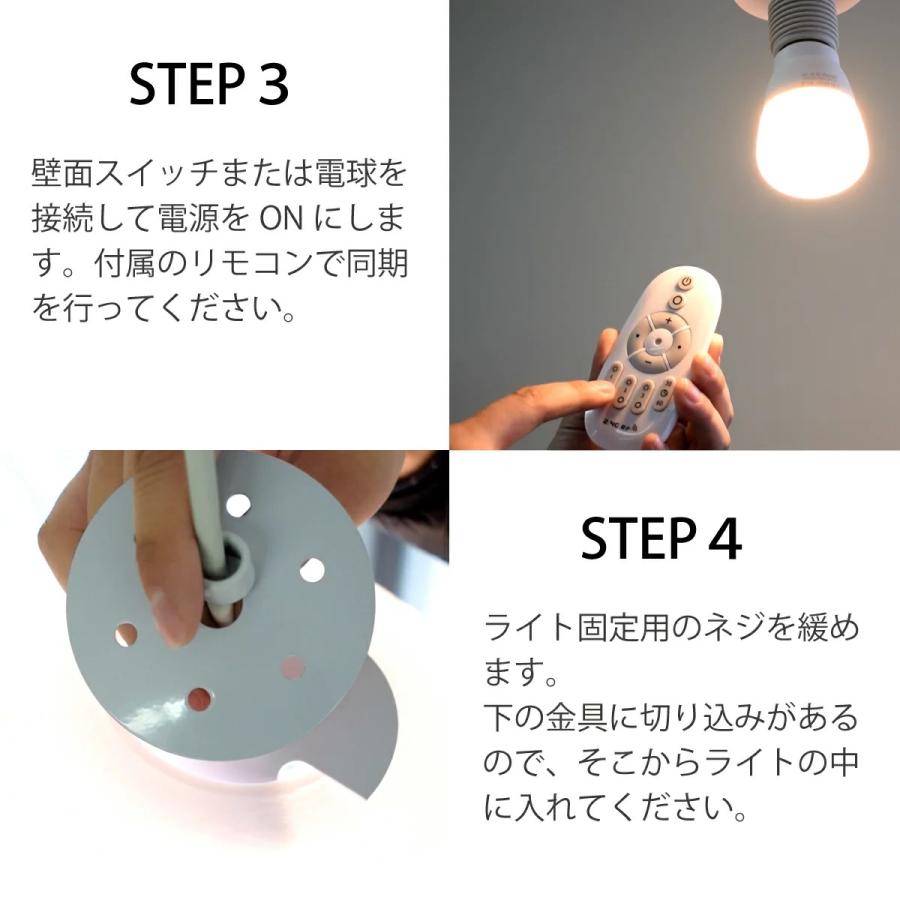 STEP 3

壁面スイッチまたは電球を接続して電源を ON にします。付属のリモコンで同期を行ってください。

STEP 4

ライト固定用のネジを緩めます。
下の金具に切り込みがあるので、そこからライトの中に入れてください。