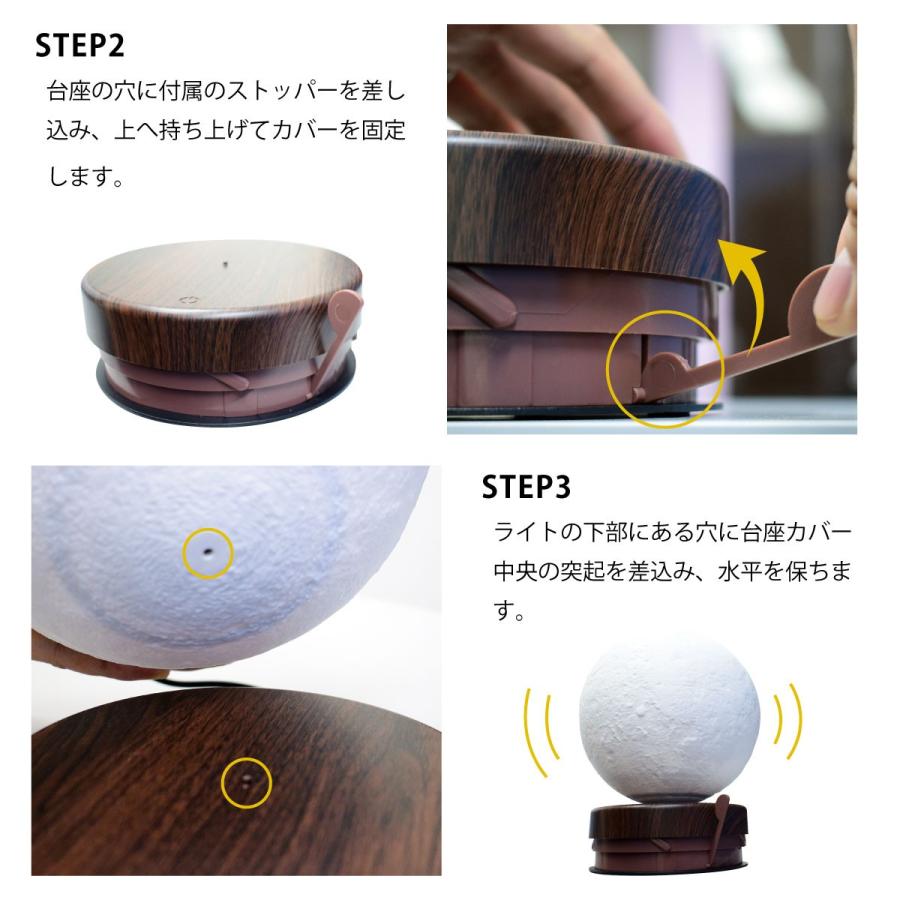 STEP2
台座の穴に付属のストッパーを差し込み、上へ持ち上げてカバーを固定します。

STEP3
ライトの下部にある穴に台座カバー中央の突起を差込み、水平を保ちます。