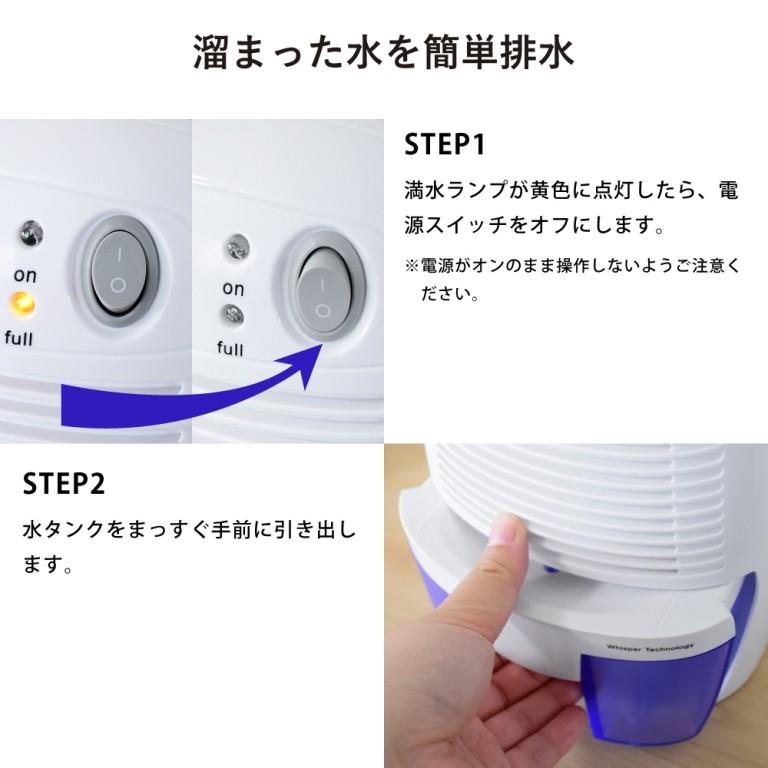 溜まった水を簡単排水

on

full

on

full

STEP1

満水ランプが黄色に点灯したら、電源スイッチをオフにします。

※電源がオンのまま操作しないようご注意ください。

STEP2

水タンクをまっすぐ手前に引き出します。

Whisper Technology