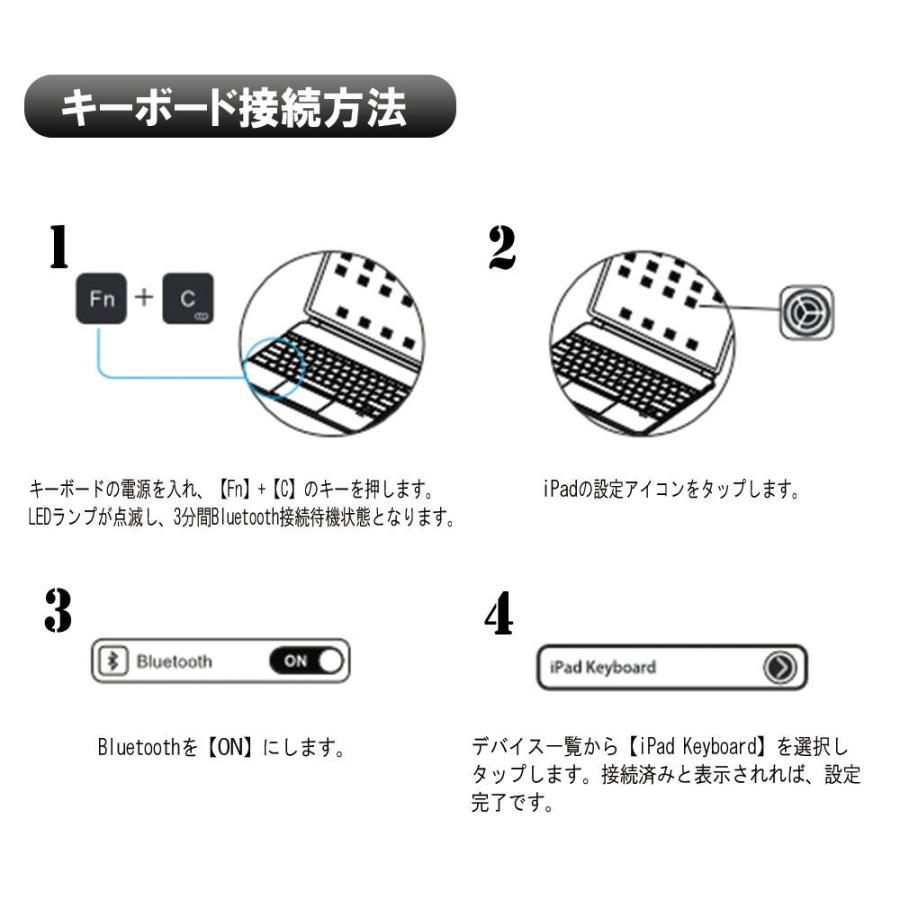 キーボード接続方法

1

Fn + C

キーボードの電源を入れ、【Fn】+【C】のキーを押します。LEDランプが点滅し、3分間Bluetooth接続待機状態となります。

2

iPadの設定アイコンをタップします。

3

Bluetooth ON

Bluetoothを【ON】にします。

4

iPad Keyboard

デバイス一覧から【iPad Keyboard】を選択しタップします。接続済みと表示されれば、設定完了です。