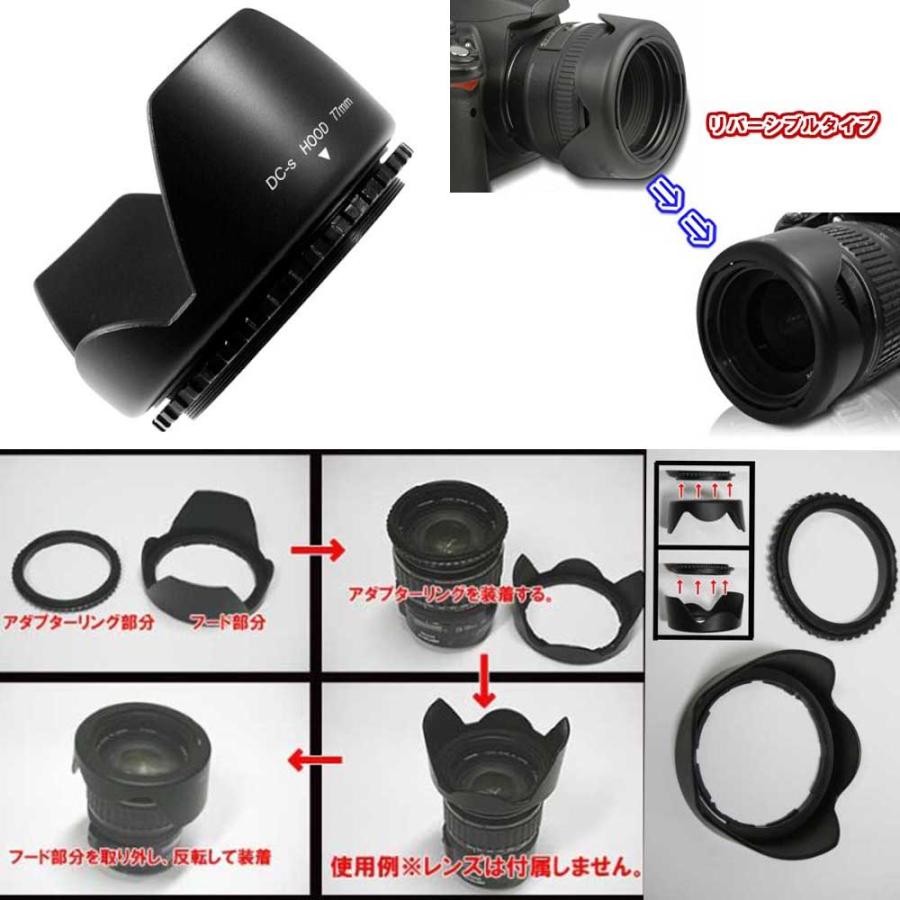 DC-s HOOD 77mm

リバーシブルタイプ

アダプターリング部分

フード部分

アダプターリングを装着する。

フード部分を取り外し、反転して装着

使用例※レンズは付属しません。