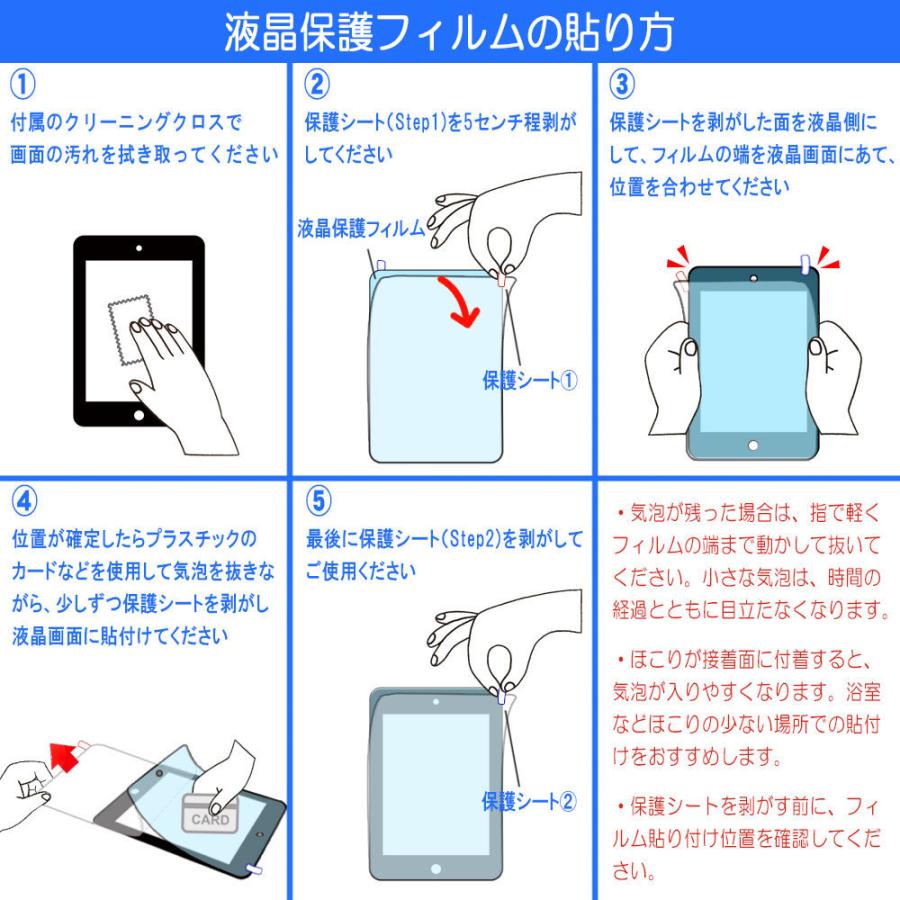 液晶保護フィルムの貼り方

①
付属のクリーニングクロスで画面の汚れを拭き取ってください

②
保護シート(Step1)を5センチ程剥がしてください

液晶保護フィルム

保護シート①

③
保護シートを剥がした面を液晶側にして、フィルムの端を液晶画面にあて、位置を合わせてください

④
位置が確定したらプラスチックのカードなどを使用して気泡を抜きながら、少しずつ保護シートを剥がし液晶画面に貼付けてください

CARD

⑤
最後に保護シート(Step2)を剥がしてご使用ください

保護シート②

・気泡が残った場合は、指で軽くフィルムの端まで動かして抜いてください。小さな気泡は、時間の経過とともに目立たなくなります。

・ほこりが接着面に付着すると、気泡が入りやすくなります。浴室などほこりの少ない場所での貼付けをおすすめします。

・保護シートを剥がす前に、フィルム貼り付け位置を確認してください。