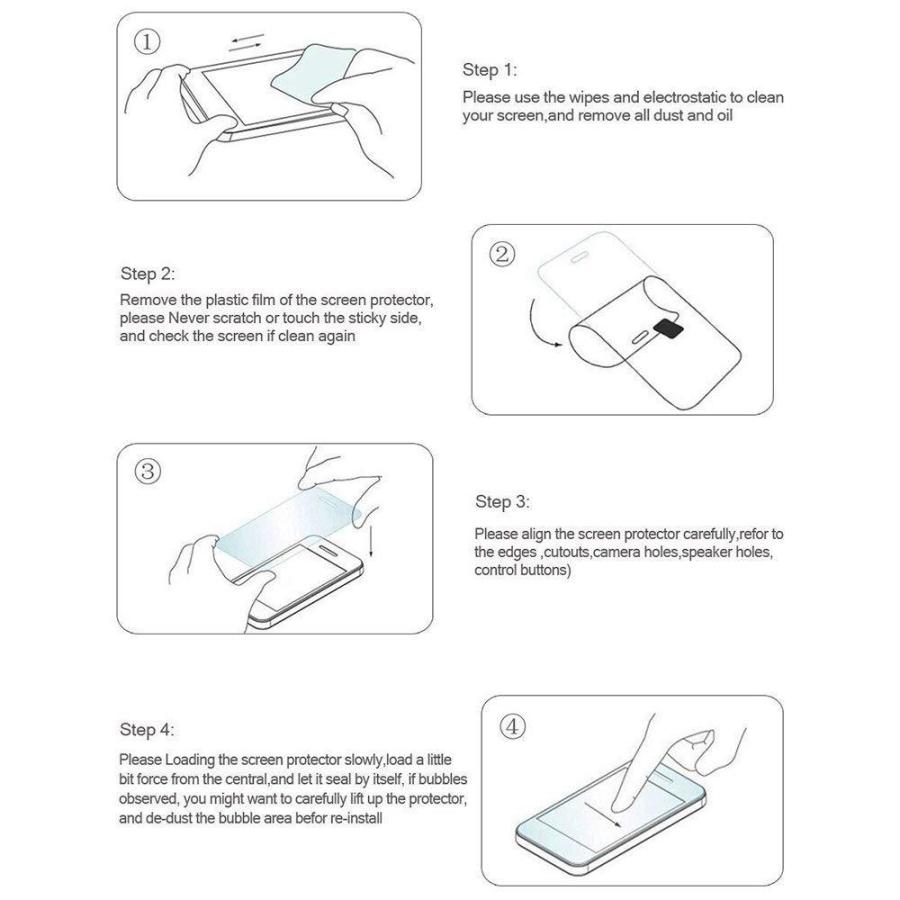 ①

Step 1:
Please use the wipes and electrostatic to clean your screen,and remove all dust and oil

Step 2:
Remove the plastic film of the screen protector, please Never scratch or touch the sticky side, and check the screen if clean again

②

③

Step 3:
Please align the screen protector carefully,refor to the edges ,cutouts,camera holes,speaker holes, control buttons)

Step 4:
Please Loading the screen protector slowly,load a little bit force from the central,and let it seal by itself, if bubbles observed, you might want to carefully lift up the protector, and de-dust the bubble area befor re-install

④