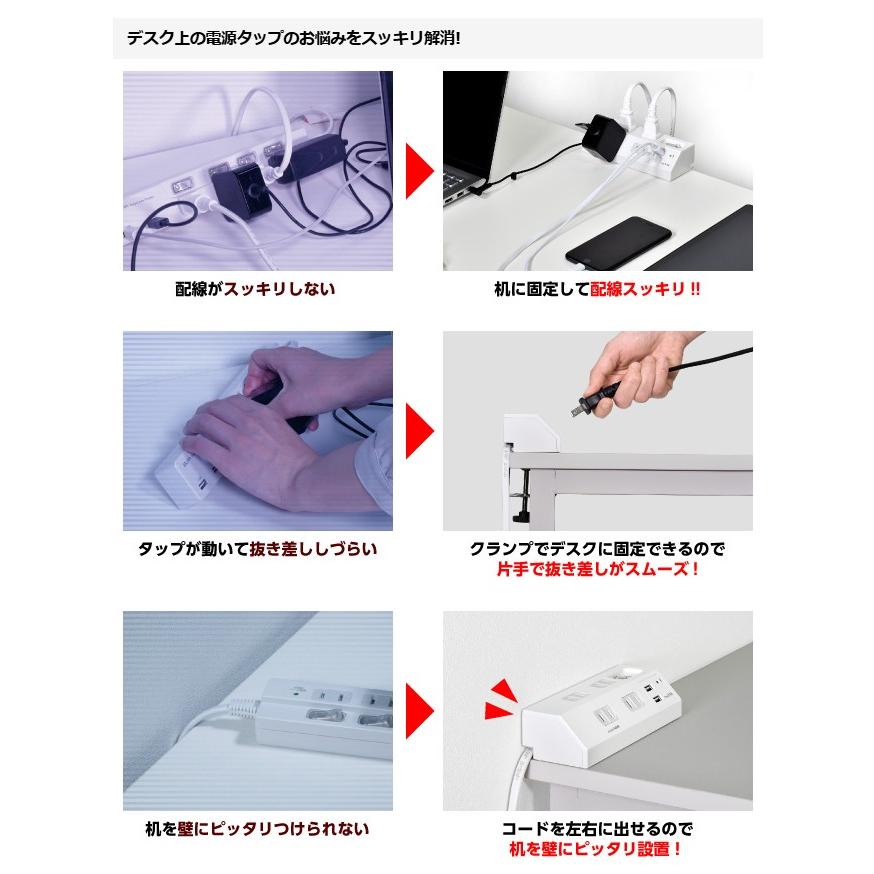 デスク上の電源タップのお悩みをスッキリ解消!

配線がスッキリしない

机に固定して配線スッキリ!!

タップが動いて抜き差ししづらい

クランプでデスクに固定できるので
片手で抜き差しがスムーズ!

机を壁にピッタリつけられない

コードを左右に出せるので
机を壁にピッタリ設置!