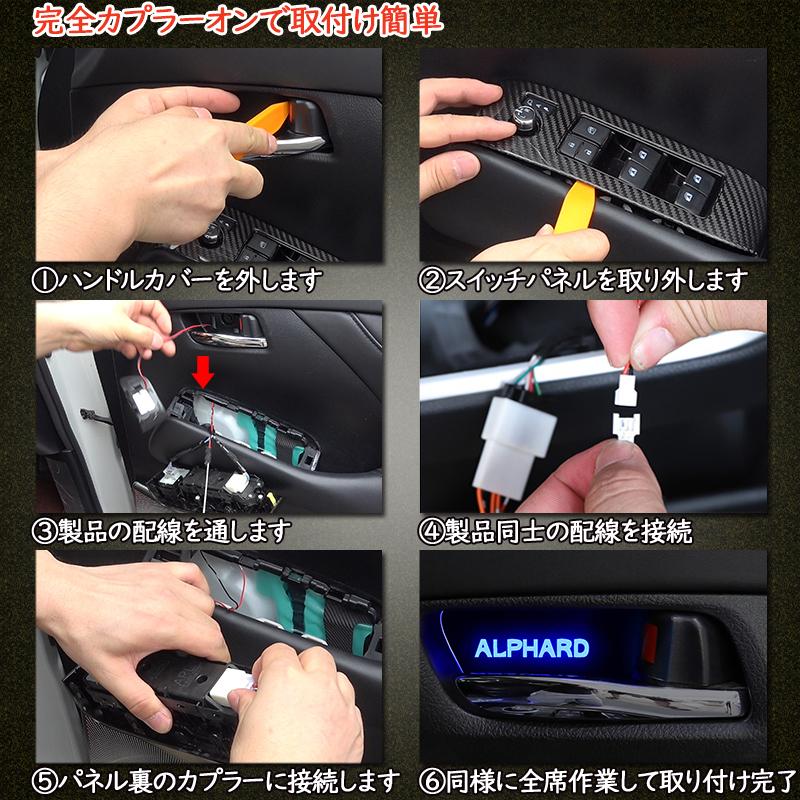 完全カプラーオンで取付け簡単

①ハンドルカバーを外します

②スイッチパネルを取り外します

③製品の配線を通します

④製品同士の配線を接続

⑤パネル裏のカプラーに接続します

ALPHARD

⑥同様に全席作業して取り付け完了