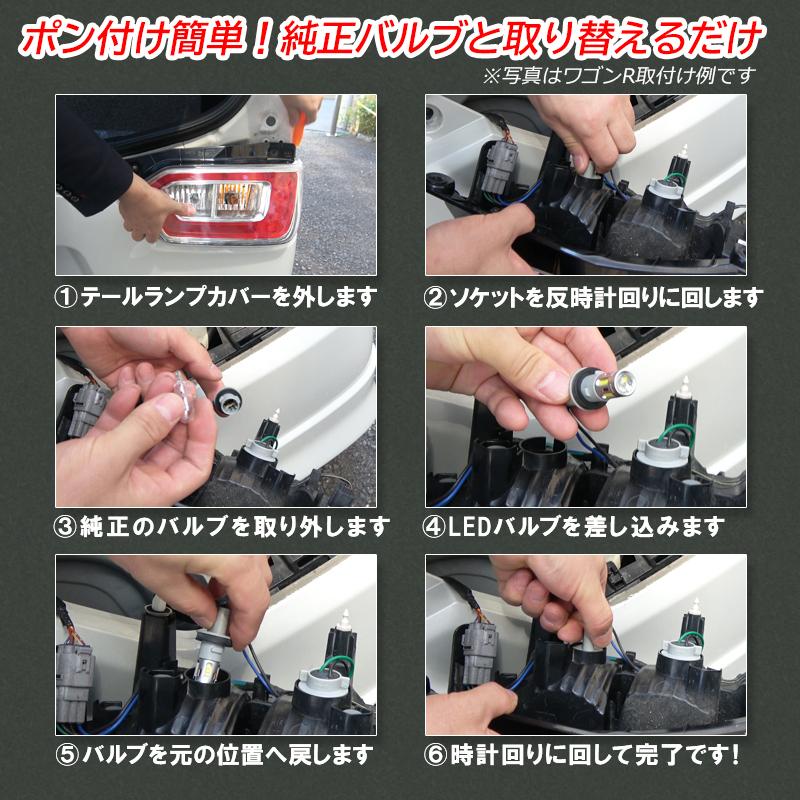 ポン付け簡単！純正バルブと取り替えるだけ
※写真はワゴンR取付け例です

①テールランプカバーを外します

②ソケットを反時計回りに回します

③純正のバルブを取り外します

④LEDバルブを差し込みます

⑤バルブを元の位置へ戻します

⑥時計回りに回して完了です！