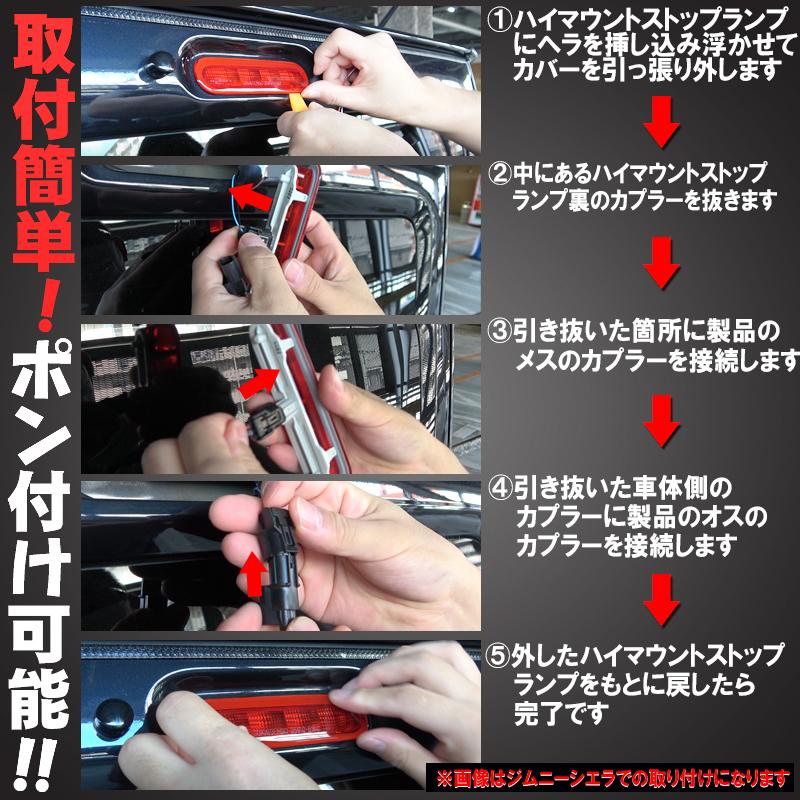 取付簡単！ポン付け可能!!

①ハイマウントストップランプにヘラを挿し込み浮かせてカバーを引っ張り外します

②中にあるハイマウントストップランプ裏のカプラーを抜きます

③引き抜いた箇所に製品のメスのカプラーを接続します

④引き抜いた車体側のカプラーに製品のオスのカプラーを接続します

⑤外したハイマウントストップランプをもとに戻したら完了です

※画像はジムニーシエラでの取り付けになります