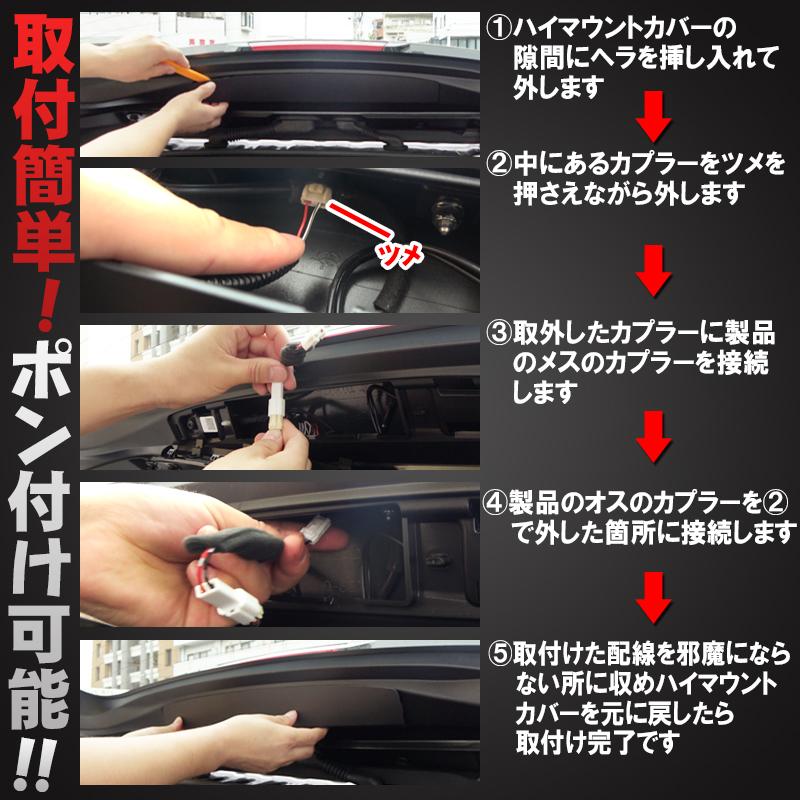 取付簡単!ポン付け可能!!

ツメ

①ハイマウントカバーの隙間にヘラを挿し入れて外します

②中にあるカプラーをツメを押さえながら外します

③取外したカプラーに製品のメスのカプラーを接続します

④製品のオスのカプラーを②で外した箇所に接続します

⑤取付けた配線を邪魔にならない所に収めハイマウントカバーを元に戻したら取付け完了です