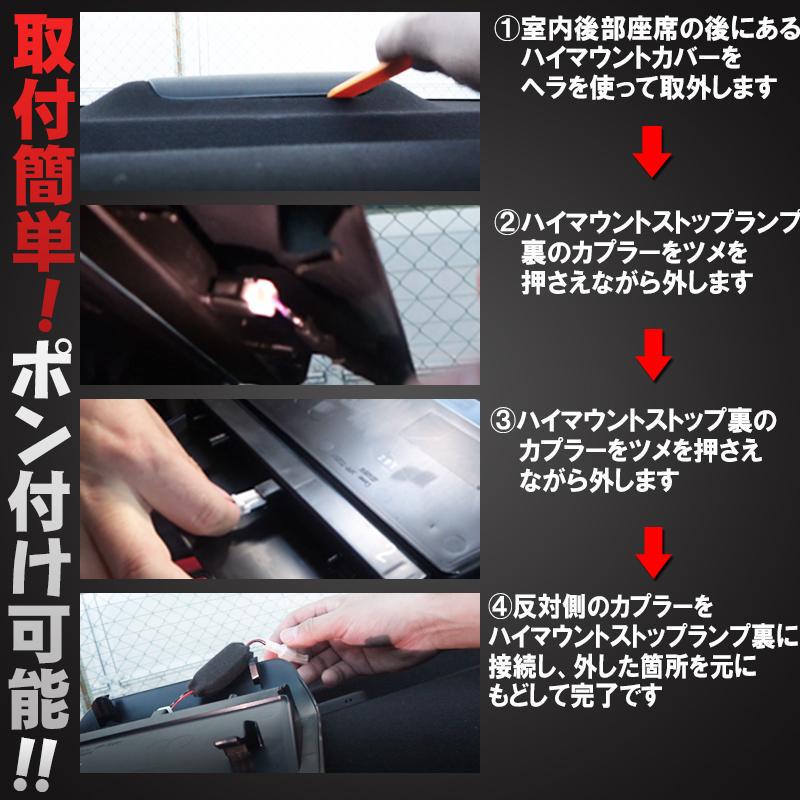 取付簡単!ポン付け可能!!

①室内後部座席の後にあるハイマウントカバーをヘラを使って取外します

②ハイマウントストップランプ裏のカプラーをツメを押さえながら外します

③ハイマウントストップ裏のカプラーをツメを押さえながら外します

④反対側のカプラーをハイマウントストップランプ裏に接続し、外した箇所を元にもどして完了です