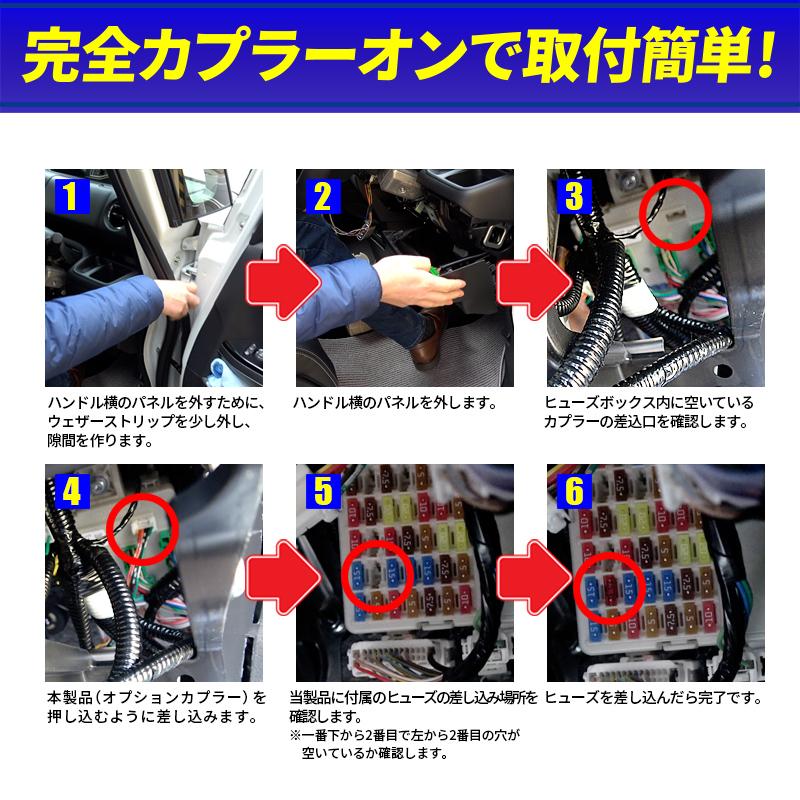 完全カプラーオンで取付簡単!

1

ハンドル横のパネルを外すために、ウェザーストリップを少し外し、隙間を作ります。

2

ハンドル横のパネルを外します。

3

ヒューズボックス内に空いているカプラーの差込口を確認します。

4

本製品（オプションカプラー）を押し込むように差し込みます。

5

当製品に付属のヒューズの差し込み場所を確認します。
※一番下から2番目で左から2番目の穴が空いているか確認します。

6

ヒューズを差し込んだら完了です。