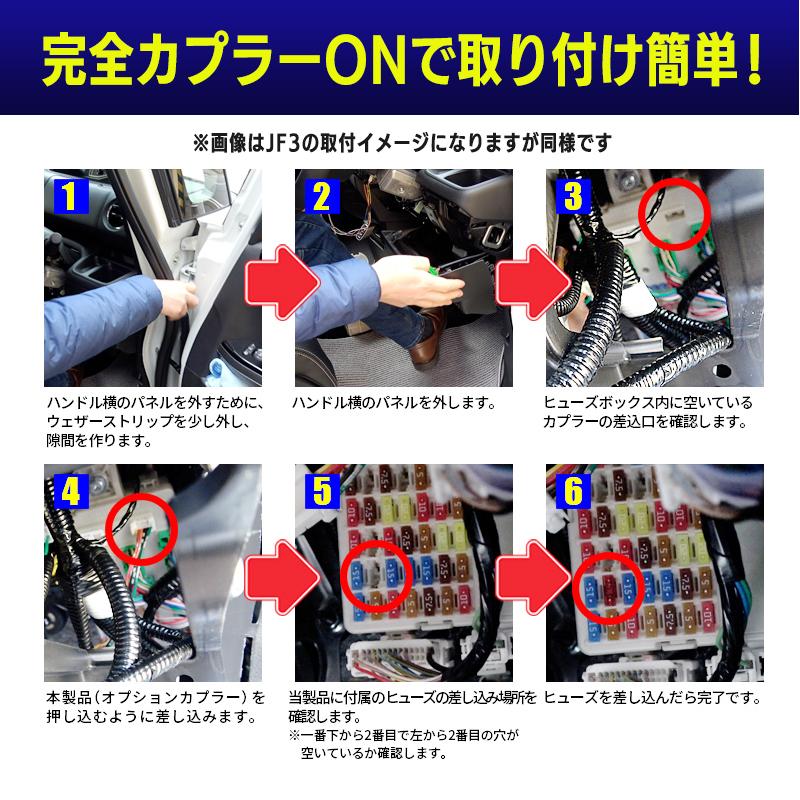 完全カプラーONで取り付け簡単！

※画像はJF3の取付イメージになりますが同様です

1
ハンドル横のパネルを外すために、ウェザーストリップを少し外し、隙間を作ります。

2
ハンドル横のパネルを外します。

3
ヒューズボックス内に空いているカプラーの差込口を確認します。

4
本製品（オプションカプラー）を押し込むように差し込みます。

5
当製品に付属のヒューズの差し込み場所を確認します。
※一番下から2番目で左から2番目の穴が空いているか確認します。

6
ヒューズを差し込んだら完了です。