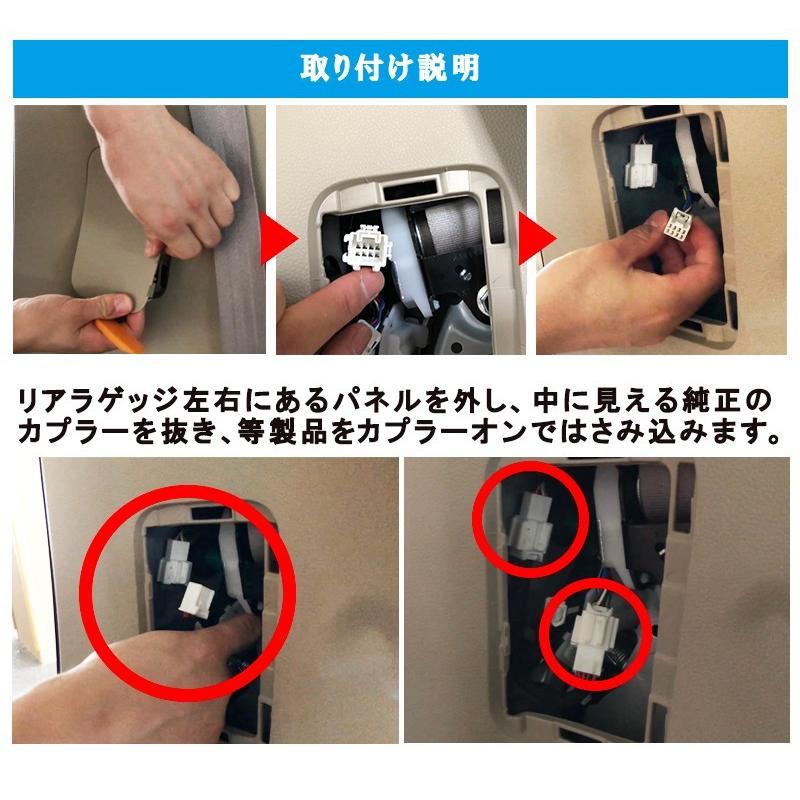 取り付け説明

リアラゲッジ左右にあるパネルを外し、中に見える純正のカプラーを抜き、等製品をカプラーオンではさみ込みます。