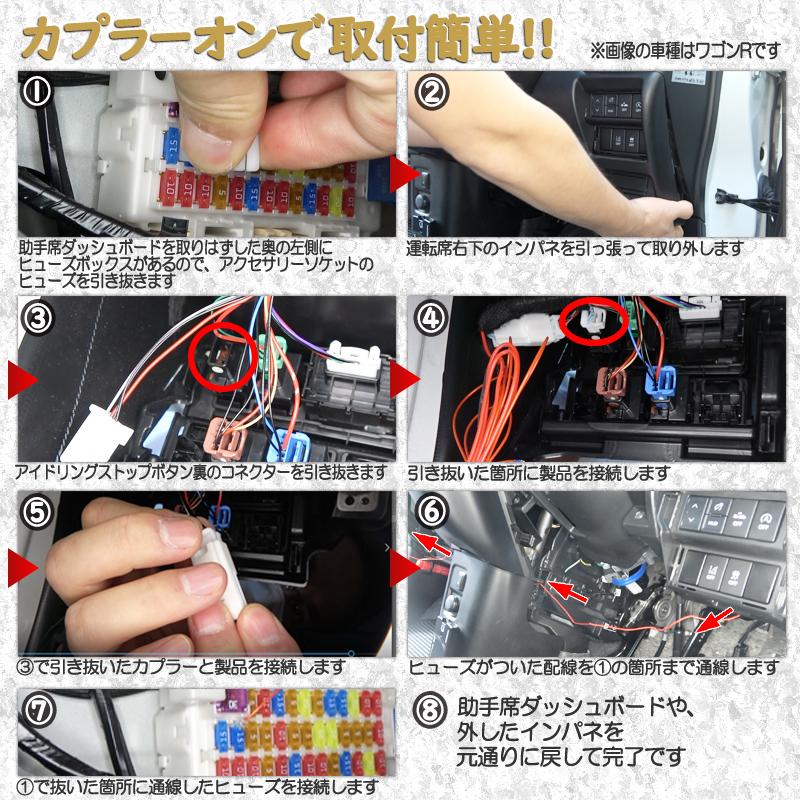 カプラーオンで取付簡単!!

※画像の車種はワゴンRです

①

助手席ダッシュボードを取りはずした奥の左側にヒューズボックスがあるので、アクセサリーソケットのヒューズを引き抜きます

②

運転席右下のインパネを引っ張って取り外します

③

アイドリングストップボタン裏のコネクターを引き抜きます

④

引き抜いた箇所に製品を接続します

⑤

③で引き抜いたカプラーと製品を接続します

⑥

ヒューズがついた配線を①の箇所まで通線します

⑦

①で抜いた箇所に通線したヒューズを接続します

⑧

助手席ダッシュボードや、外したインパネを元通りに戻して完了です