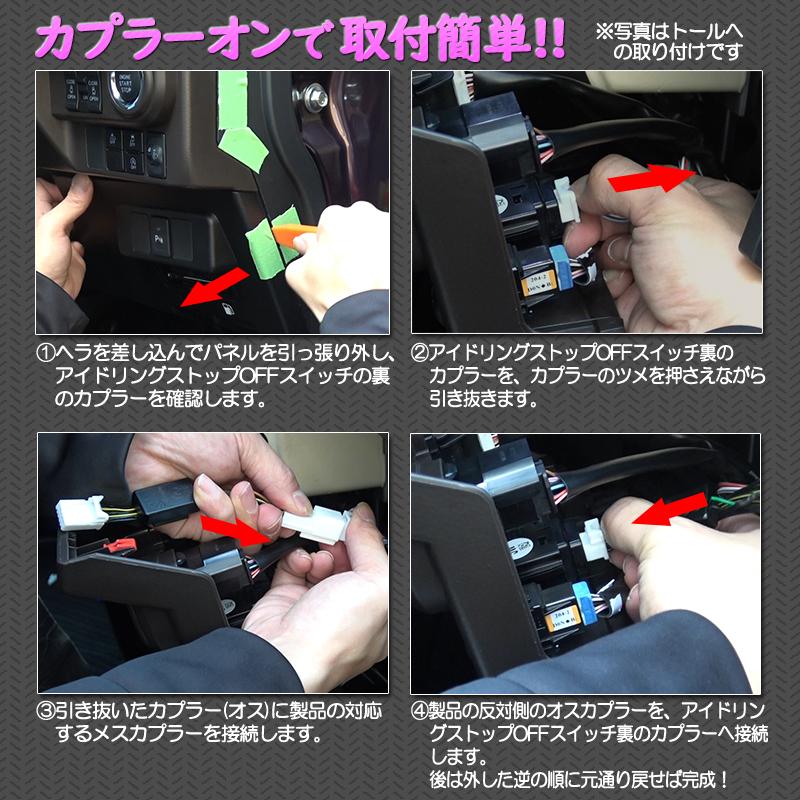 カプラーオンで取付簡単!!

※写真はトールへの取り付けです

ENGINE START STOP

①ヘラを差し込んでパネルを引っ張り外し、アイドリングストップOFFスイッチの裏のカプラーを確認します。

②アイドリングストップOFFスイッチ裏のカプラーを、カプラーのツメを押さえながら引き抜きます。

③引き抜いたカプラー(オス)に製品の対応するメスカプラーを接続します。

④製品の反対側のオスカプラーを、アイドリングストップOFFスイッチ裏のカプラーへ接続します。
後は外した逆の順に元通り戻せば完成!