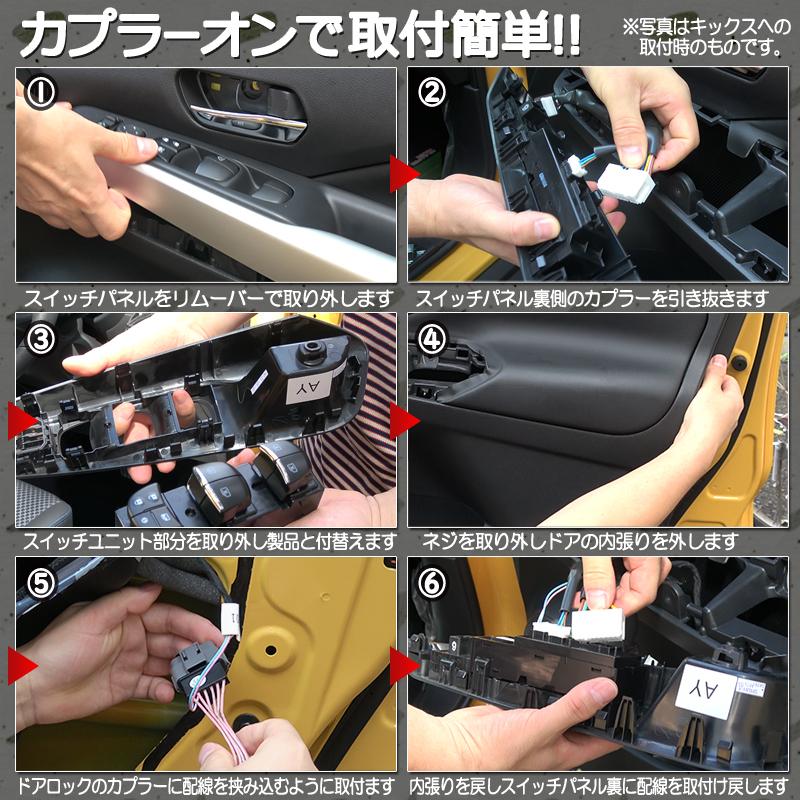 カプラーオンで取付簡単!!

※写真はキックスへの取付時のものです。

①
スイッチパネルをリムーバーで取り外します

②
スイッチパネル裏側のカプラーを引き抜きます

③
AY
スイッチユニット部分を取り外し製品と付替えます

④
ネジを取り外しドアの内張りを外します

⑤
ドアロックのカプラーに配線を挟み込むように取付ます

⑥
AY
内張りを戻しスイッチパネル裏に配線を取付け戻します