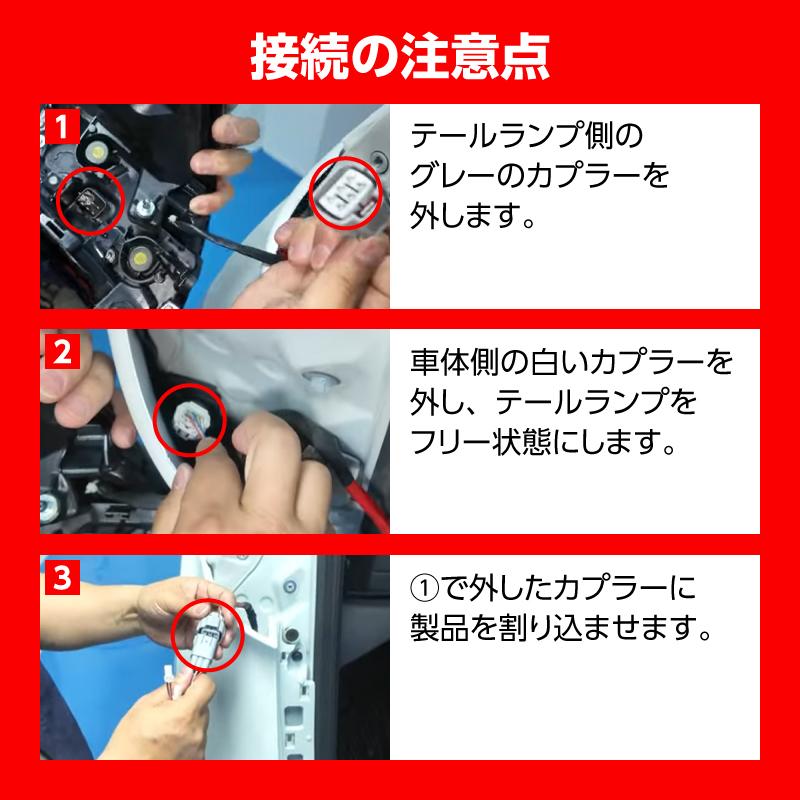 接続の注意点

1

テールランプ側のグレーのカプラーを外します。

2

車体側の白いカプラーを外し、テールランプをフリー状態にします。

3

①で外したカプラーに製品を割り込ませます。