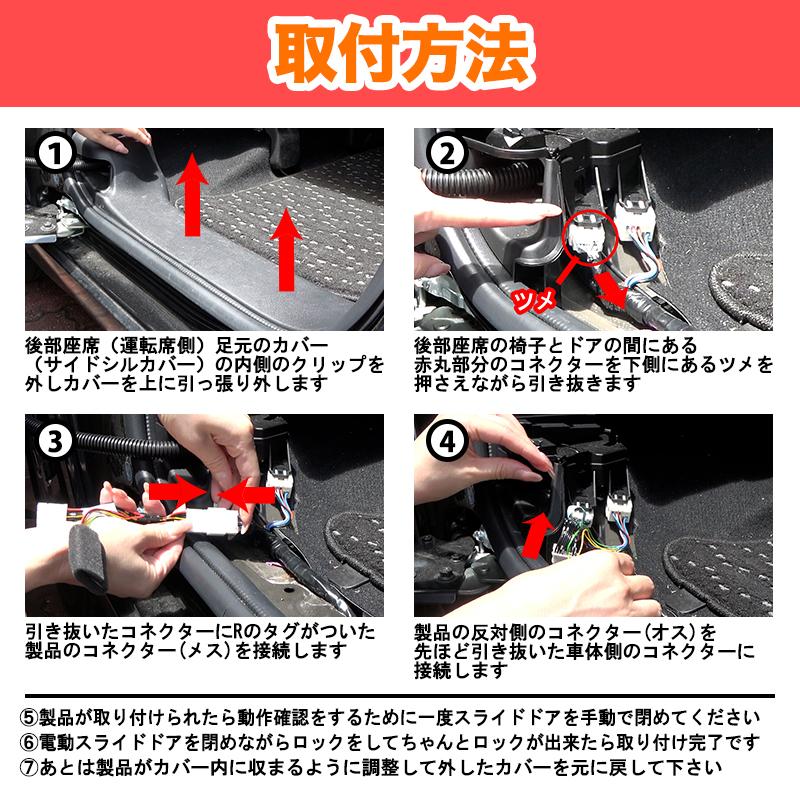 取付方法

①

後部座席（運転席側）足元のカバー（サイドシルカバー）の内側のクリップを外しカバーを上に引っ張り外します

②

ツメ

後部座席の椅子とドアの間にある赤丸部分のコネクターを下側にあるツメを押さえながら引き抜きます

③

引き抜いたコネクターにRのタグがついた製品のコネクター（メス）を接続します

④

製品の反対側のコネクター（オス）を先ほど引き抜いた車体側のコネクターに接続します

⑤製品が取り付けられたら動作確認をするために一度スライドドアを手動で閉めてください
⑥電動スライドドアを閉めながらロックをしてちゃんとロックが出来たら取り付け完了です
⑦あとは製品がカバー内に収まるように調整して外したカバーを元に戻して下さい