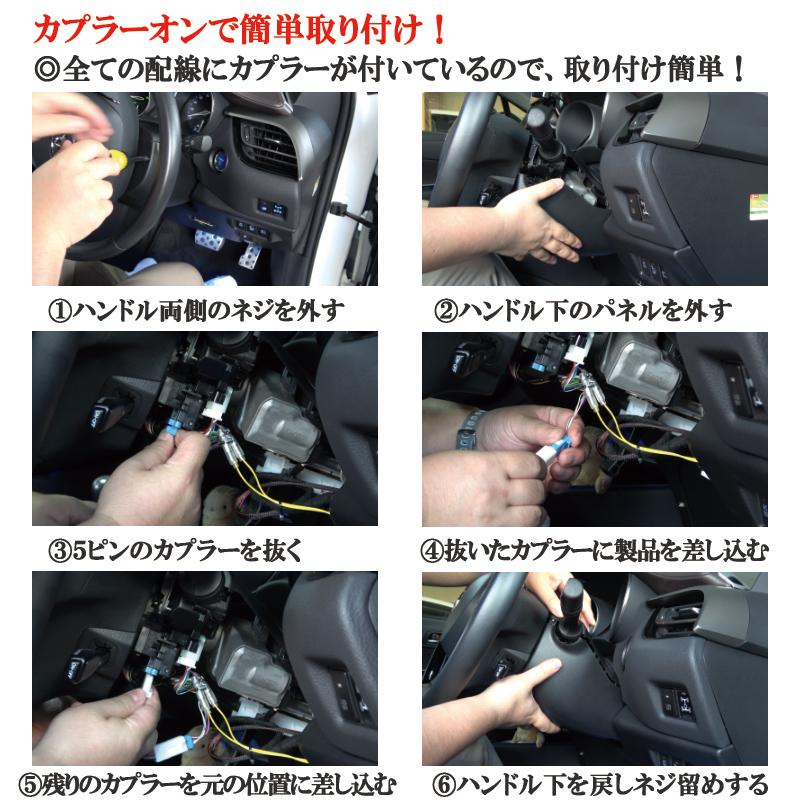 カプラーオンで簡単取り付け！
◎全ての配線にカプラーが付いているので、取り付け簡単！

①ハンドル両側のネジを外す

②ハンドル下のパネルを外す

③5ピンのカプラーを抜く

④抜いたカプラーに製品を差し込む

⑤残りのカプラーを元の位置に差し込む

⑥ハンドル下を戻しネジ留めする