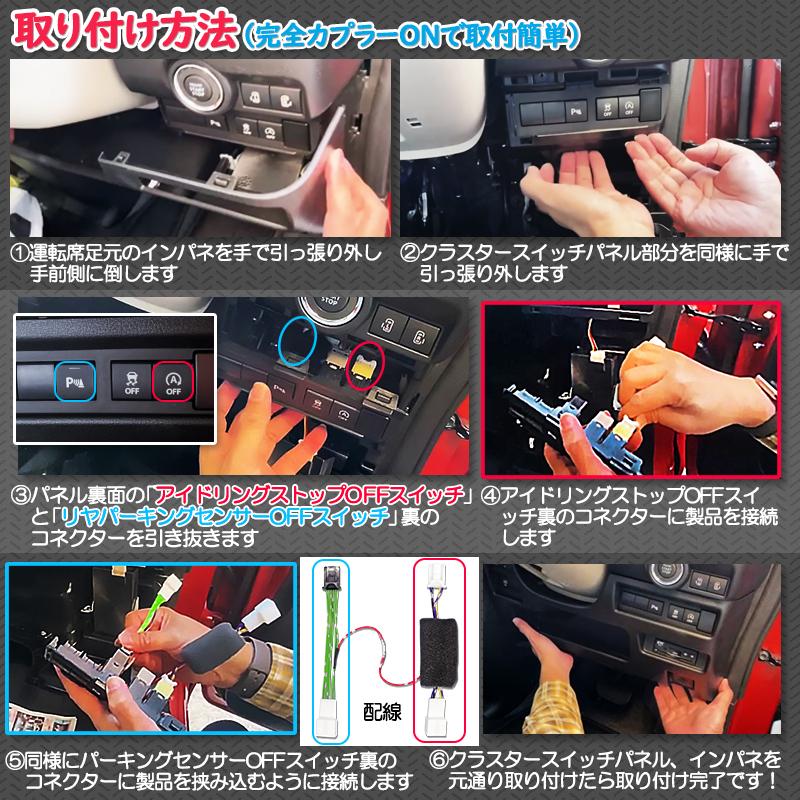 取り付け方法（完全カプラーONで取付簡単）

①運転席足元のインパネを手で引っ張り外し手前側に倒します

②クラスタースイッチパネル部分を同様に手で引っ張り外します

OFF
OFF

③パネル裏面の「アイドリングストップOFFスイッチ」と「リヤパーキングセンサーOFFスイッチ」裏のコネクターを引き抜きます

④アイドリングストップOFFスイッチ裏のコネクターに製品を接続します

配線

⑤同様にパーキングセンサーOFFスイッチ裏のコネクターに製品を挟み込むように接続します

⑥クラスタースイッチパネル、インパネを元通り取り付けたら取り付け完了です！