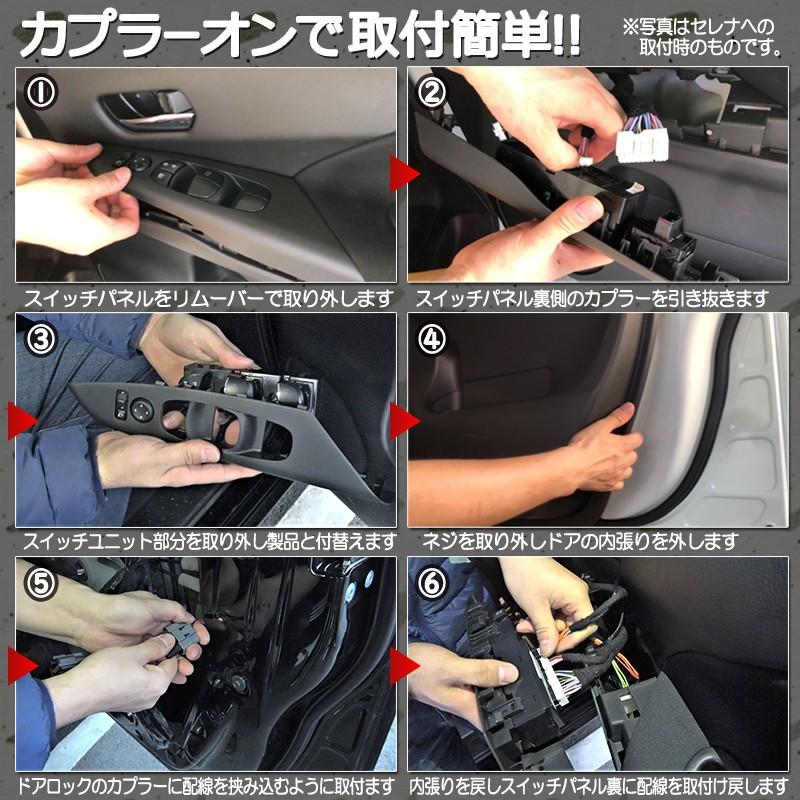 カプラーオンで取付簡単!!

※写真はセレナへの取付時のものです。

①

スイッチパネルをリムーバーで取り外します

②

スイッチパネル裏側のカプラーを引き抜きます

③

スイッチユニット部分を取り外し製品と付替えます

④

ネジを取り外しドアの内張りを外します

⑤

ドアロックのカプラーに配線を挟み込むように取付ます

⑥

内張りを戻しスイッチパネル裏に配線を取付け戻します