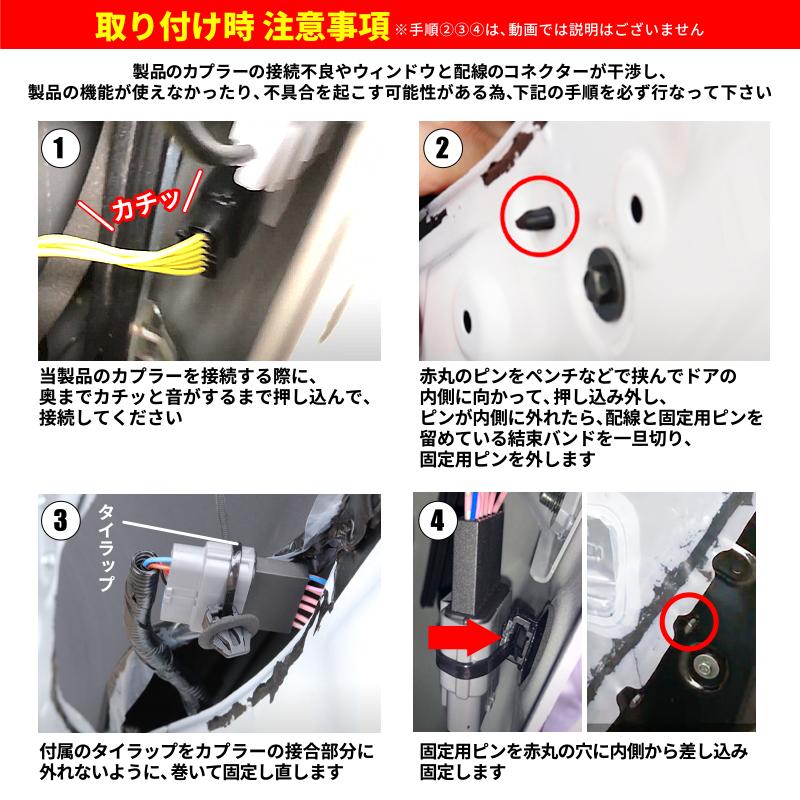 取り付け時 注意事項 ※手順②③④は、動画では説明はございません

製品のカプラーの接続不良やウィンドウと配線のコネクターが干渉し、製品の機能が使えなかったり、不具合を起こす可能性がある為､下記の手順を必ず行なって下さい

1

カチッ

当製品のカプラーを接続する際に、奥までカチッと音がするまで押し込んで、接続してください

2

赤丸のピンをペンチなどで挟んでドアの内側に向かって、押し込み外し、ピンが内側に外れたら､配線と固定用ピンを留めている結束バンドを一旦切り、固定用ピンを外します

3

タイラップ

付属のタイラップをカプラーの接合部分に外れないように、巻いて固定し直します

4

固定用ピンを赤丸の穴に内側から差し込み固定します