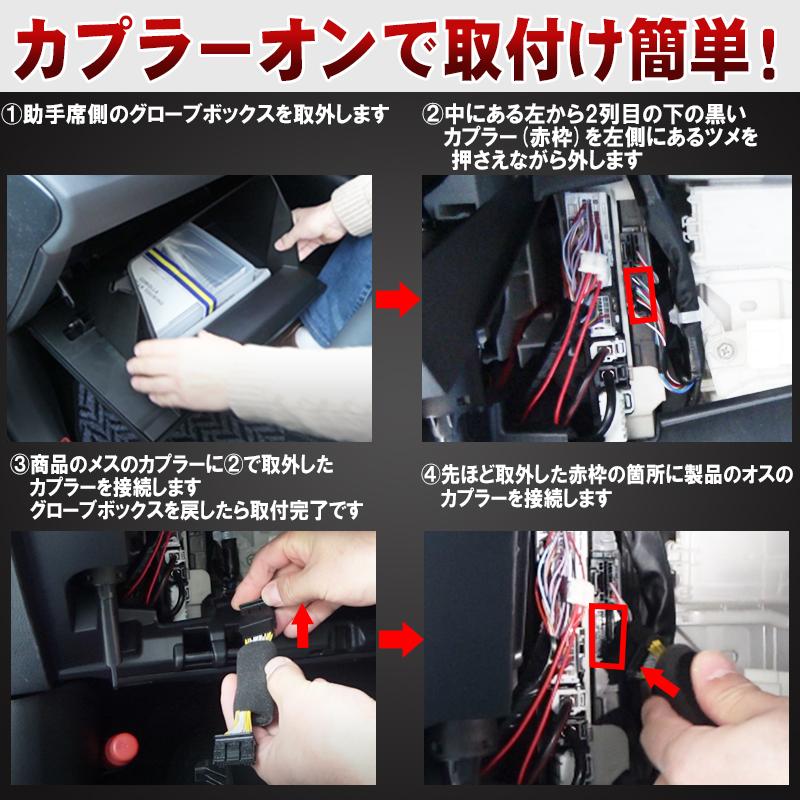 カプラーオンで取付け簡単！

①助手席側のグローブボックスを取外します

②中にある左から2列目の下の黒いカプラー（赤枠）を左側にあるツメを押さえながら外します

③商品のメスのカプラーに②で取外したカプラーを接続します
グローブボックスを戻したら取付完了です

④先ほど取外した赤枠の箇所に製品のオスのカプラーを接続します