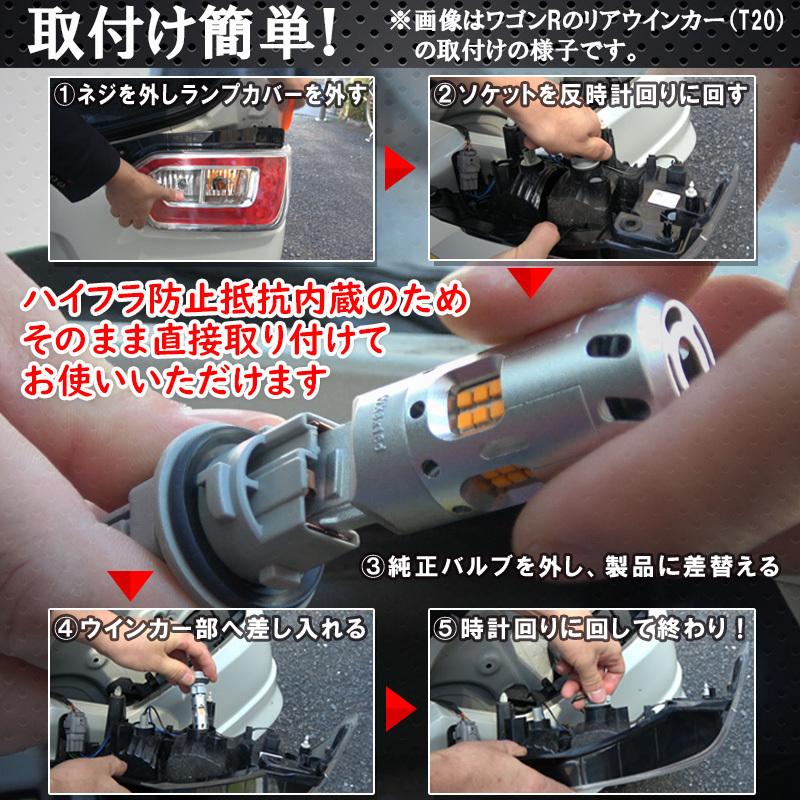 取付け簡単！

※画像はワゴンRのリアウインカー(T20)の取付けの様子です。

①ネジを外しランプカバーを外す

②ソケットを反時計回りに回す

ハイフラ防止抵抗内蔵のため
そのまま直接取り付けて
お使いいただけます

③純正バルブを外し、製品に差替える

④ウインカー部へ差し入れる

⑤時計回りに回して終わり！