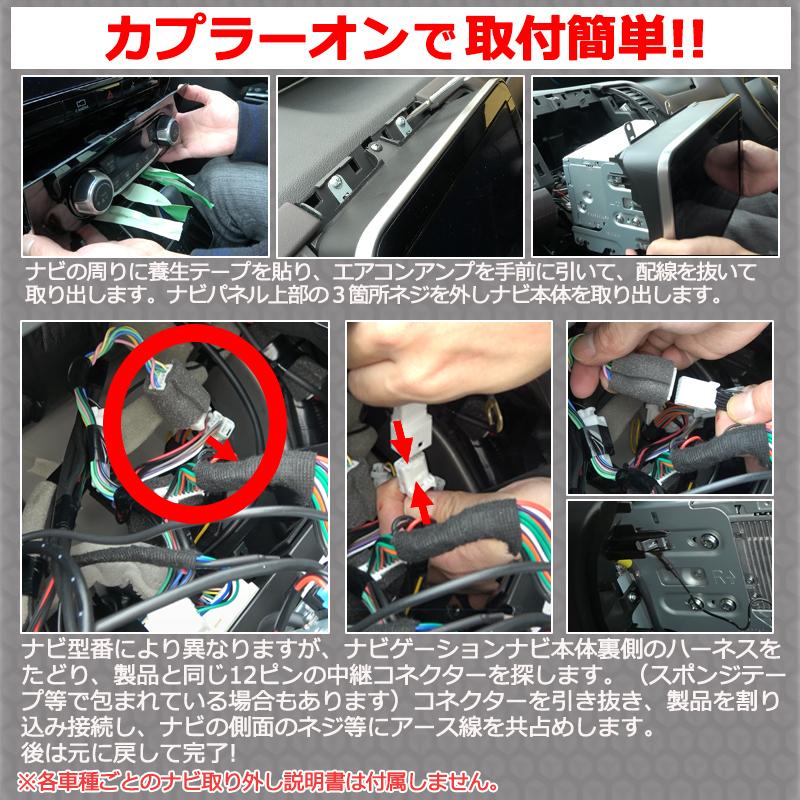 カプラーオンで取付簡単!!

ナビの周りに養生テープを貼り、エアコンアンプを手前に引いて、配線を抜いて取り出します。ナビパネル上部の３箇所ネジを外しナビ本体を取り出します。

ナビ型番により異なりますが、ナビゲーションナビ本体裏側のハーネスをたどり、製品と同じ12ピンの中継コネクターを探します。（スポンジテープ等で包まれている場合もあります）コネクターを引き抜き、製品を割り込み接続し、ナビの側面のネジ等にアース線を共占めします。
後は元に戻して完了!
※各車種ごとのナビ取り外し説明書は付属しません。