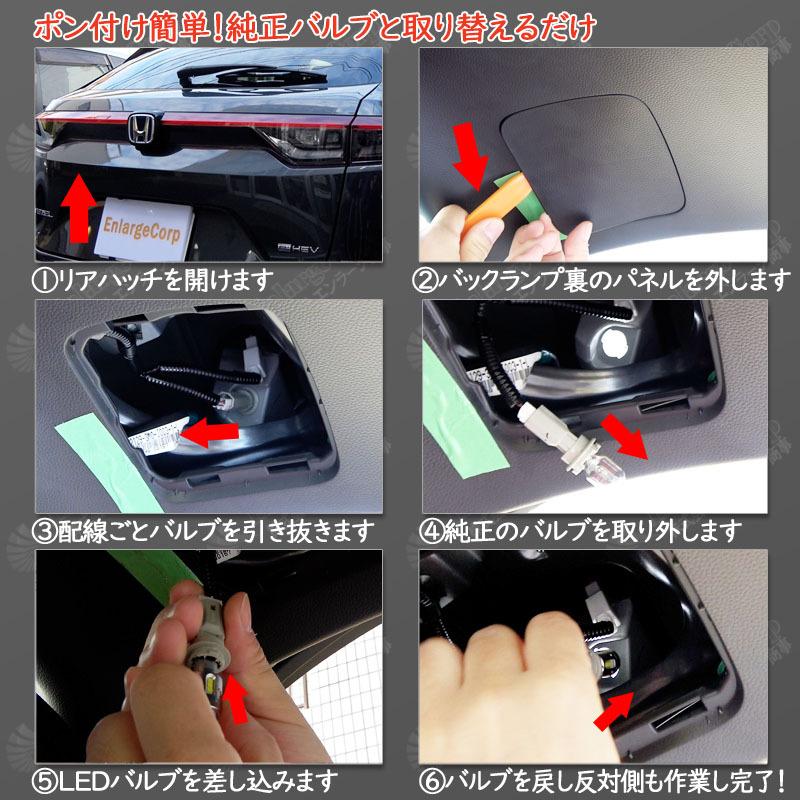 ポン付け簡単！純正バルブと取り替えるだけ

EnlargeCorp

e:HEV

①リアハッチを開けます

②バックランプ裏のパネルを外します

③配線ごとバルブを引き抜きます

④純正のバルブを取り外します

⑤LEDバルブを差し込みます

⑥バルブを戻し反対側も作業し完了！